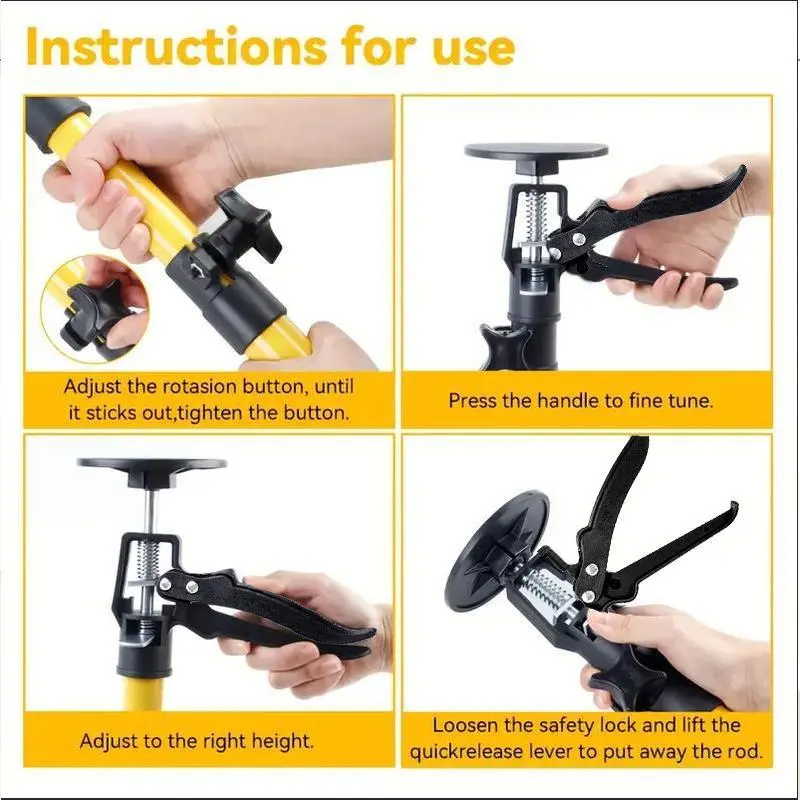 Instructions for use

Adjust the rotasion button, until it sticks out,tighten the button.

Press the handle to fine tune.

Adjust to the right height.

Loosen the safety lock and lift the quickrelease lever to put away the rod.