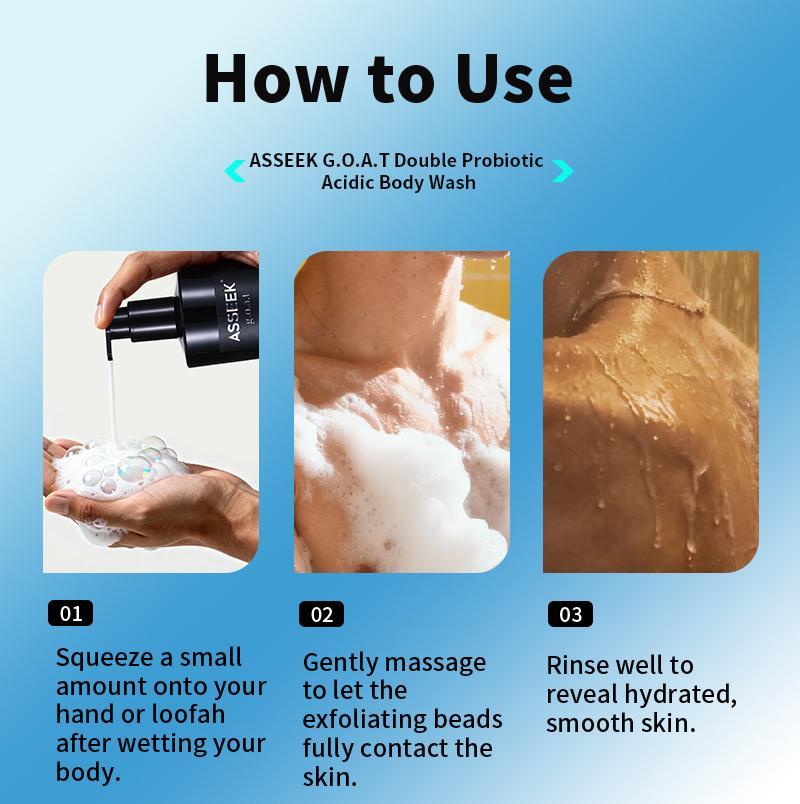 How to Use

ASSEEK G.O.A.T Double Probiotic Acidic Body Wash

ASSEEK
g.o.a.t

01

Squeeze a small amount onto your hand or loofah after wetting your body.

02

Gently massage to let the exfoliating beads fully contact the skin.

03

Rinse well to reveal hydrated, smooth skin.