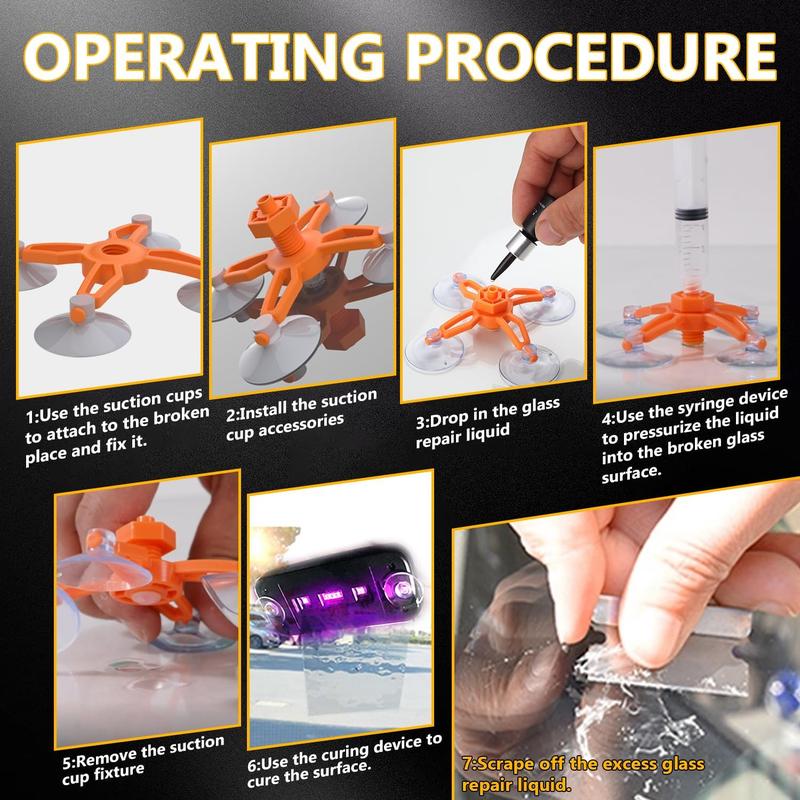 OPERATING PROCEDURE

1:Use the suction cups to attach to the broken place and fix it.

2:Install the suction cup accessories

3:Drop in the glass repair liquid

4:Use the syringe device to pressurize the liquid into the broken glass surface.

5:Remove the suction cup fixture

6:Use the curing device to cure the surface.

7:Scrape off the excess glass repair liquid.