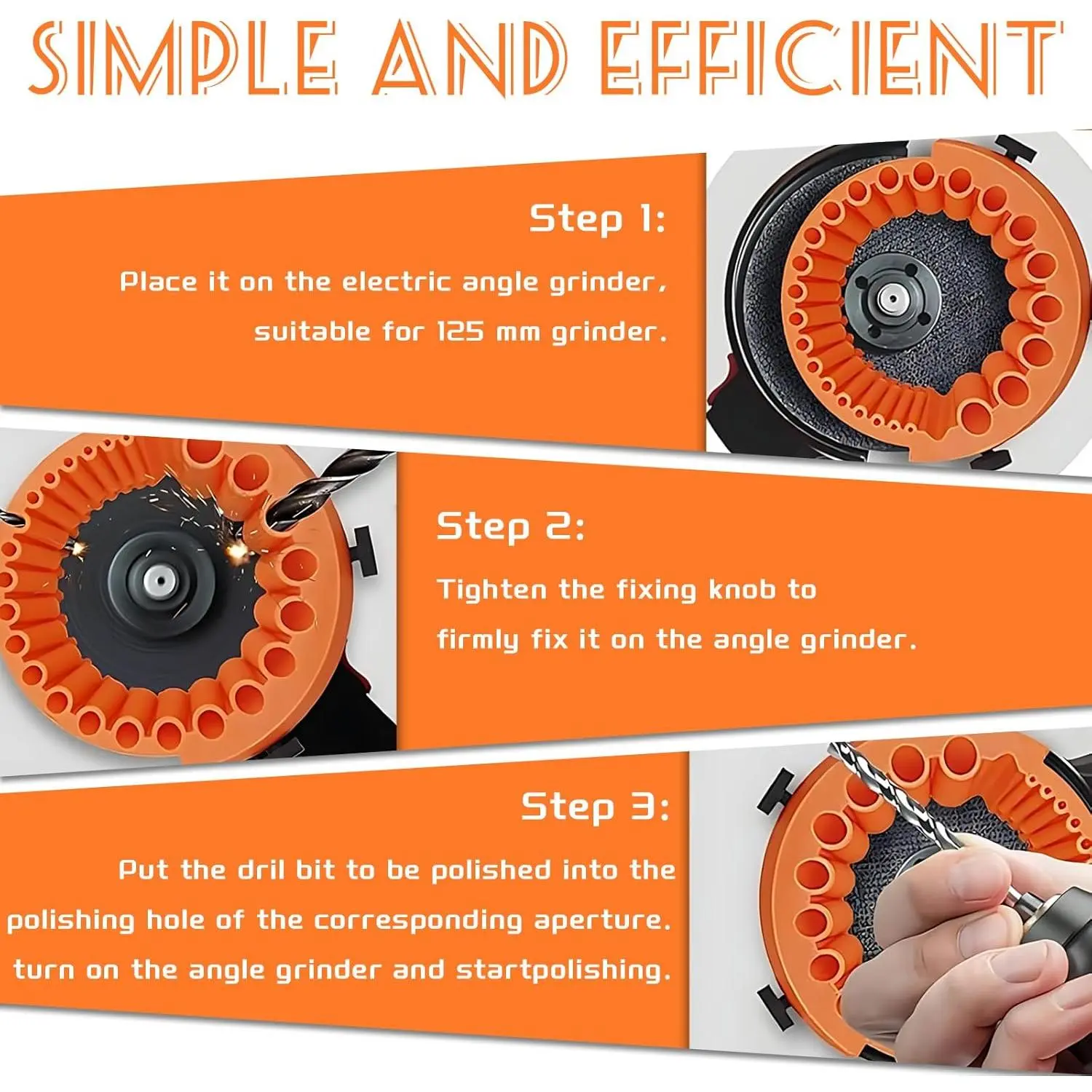 SIMPLE AND EFFICIENT

Step 1:

Place it on the electric angle grinder, suitable for 125 mm grinder.

Step 2:

Tighten the fixing knob to firmly fix it on the angle grinder.

Step 3:

Put the dril bit to be polished into the polishing hole of the corresponding aperture. turn on the angle grinder and startpolishing.