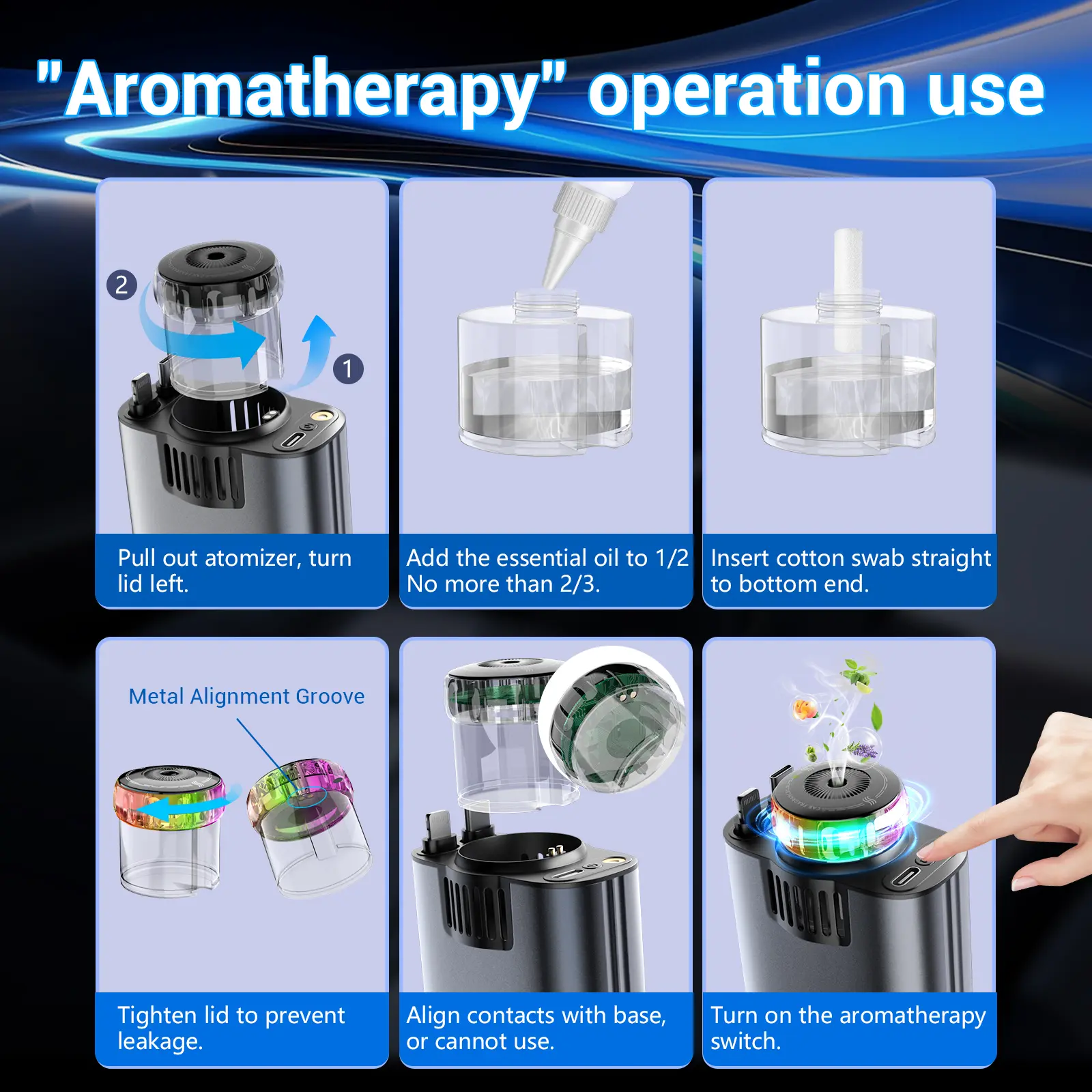 "Aromatherapy" operation use

2

1

Pull out atomizer, turn lid left.

Add the essential oil to 1/2 No more than 2/3.

Insert cotton swab straight to bottom end.

Metal Alignment Groove

Tighten lid to prevent leakage.

Align contacts with base, or cannot use.

Turn on the aromatherapy switch.