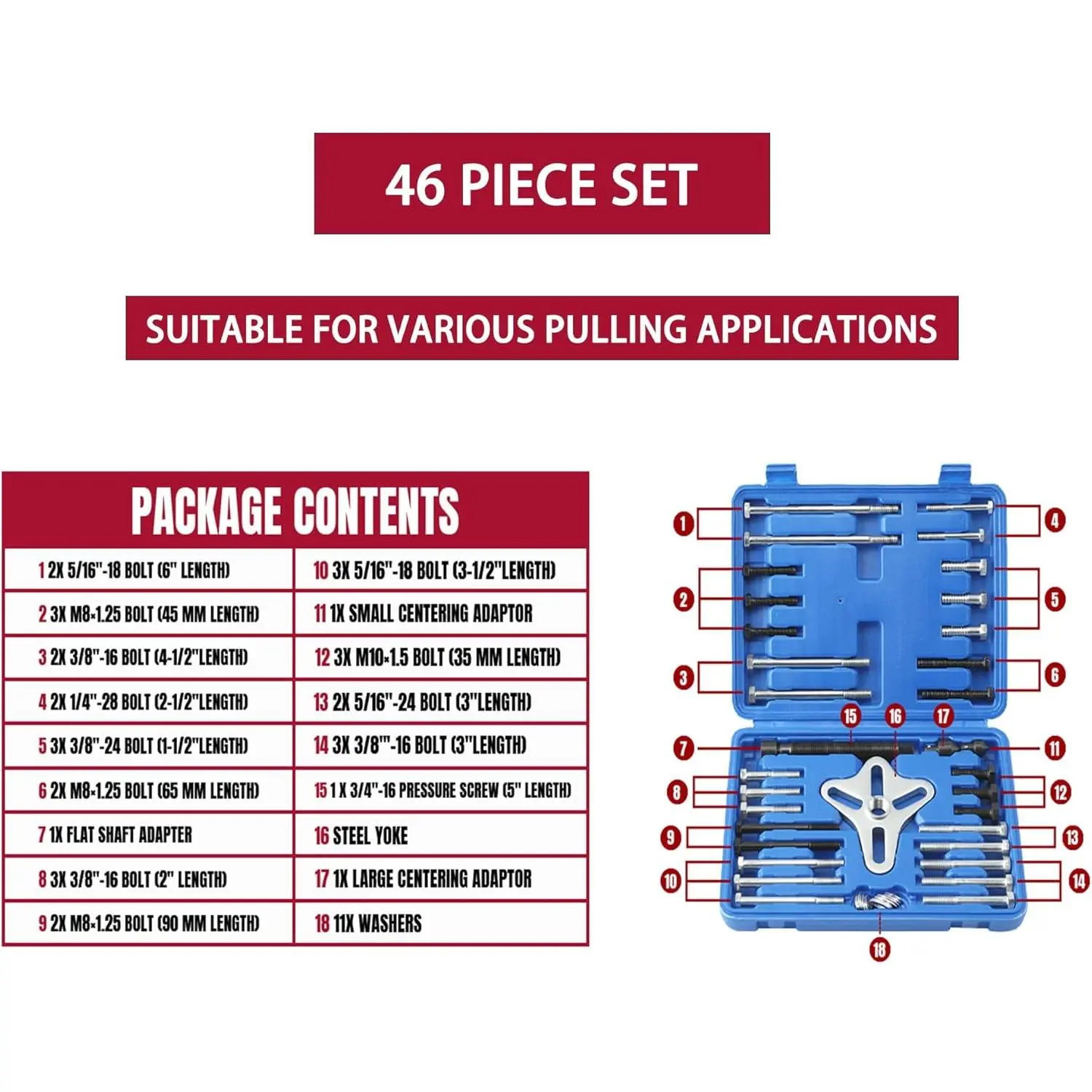 46 PIECE SET

SUITABLE FOR VARIOUS PULLING APPLICATIONS

PACKAGE CONTENTS

| | |
|---|---|
| 1 2X 5/16"-18 BOLT (6" LENGTH) | 10 3X 5/16"-18 BOLT (3-1/2"LENGTH) |
| 2 3X M8×1.25 BOLT (45 MM LENGTH) | 11 1X SMALL CENTERING ADAPTOR |
| 3 2X 3/8"-16 BOLT (4-1/2"LENGTH) | 12 3X M10×1.5 BOLT (35 MM LENGTH) |
| 4 2X 1/4"-28 BOLT (2-1/2"LENGTH) | 13 2X 5/16"-24 BOLT (3"LENGTH) |
| 5 3X 3/8"-24 BOLT (1-1/2"LENGTH) | 14 3X 3/8'"-16 BOLT (3"LENGTH) |
| 6 2X M8×1.25 BOLT (65 MM LENGTH) | 15 1 X 3/4"-16 PRESSURE SCREW (5" LENGTH) |
| 7 1X FLAT SHAFT ADAPTER | 16 STEEL YOKE |
| 8 3X 3/8"-16 BOLT (2" LENGTH) | 17 1X LARGE CENTERING ADAPTOR |
| 9 2X M8×1.25 BOLT (90 MM LENGTH) | 18 11X WASHERS |

1 4 2 5 3 6 15 16 17 7 11 8 12 9 13 10 14 18