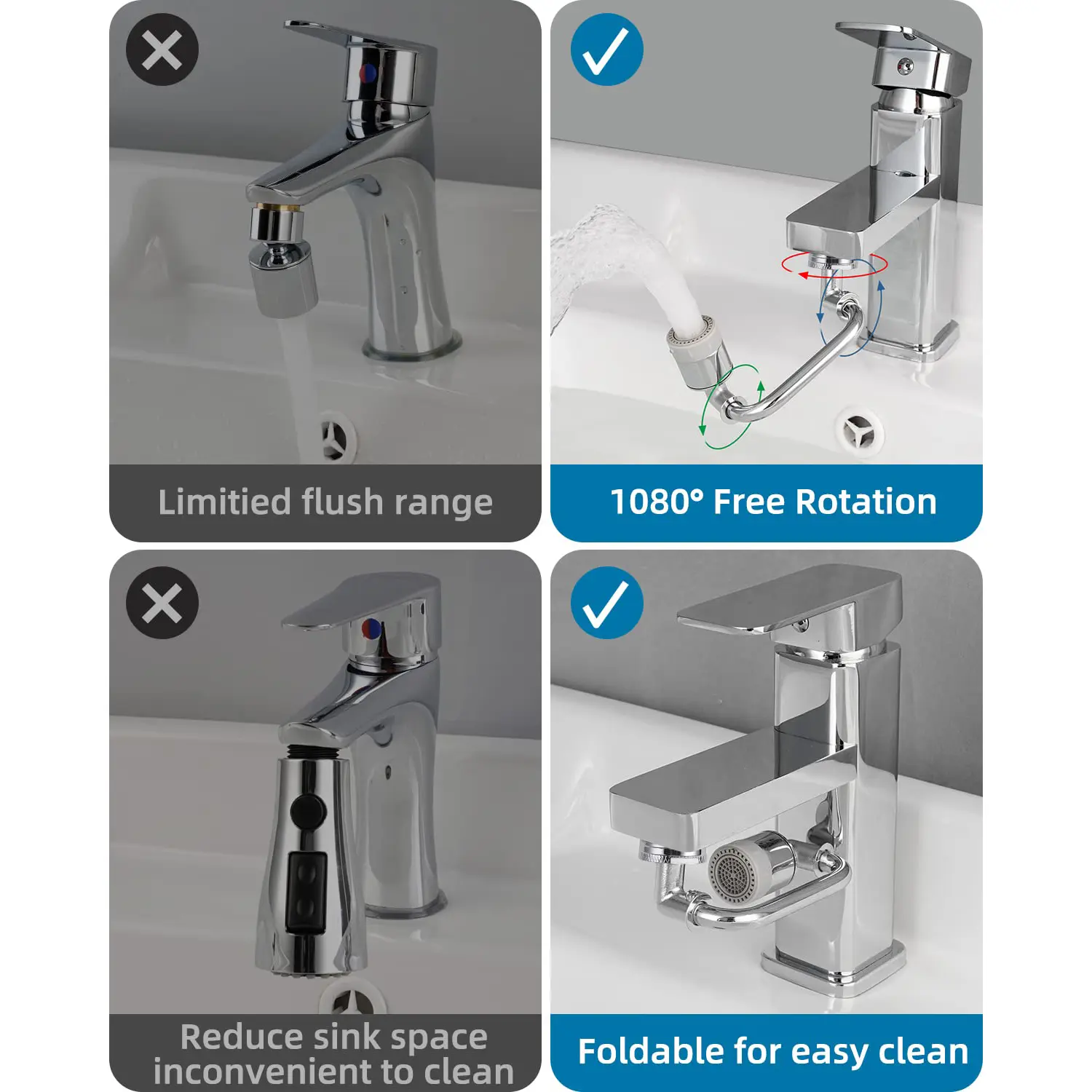 Limitied flush range

1080° Free Rotation

Reduce sink space inconvenient to clean

Foldable for easy clean