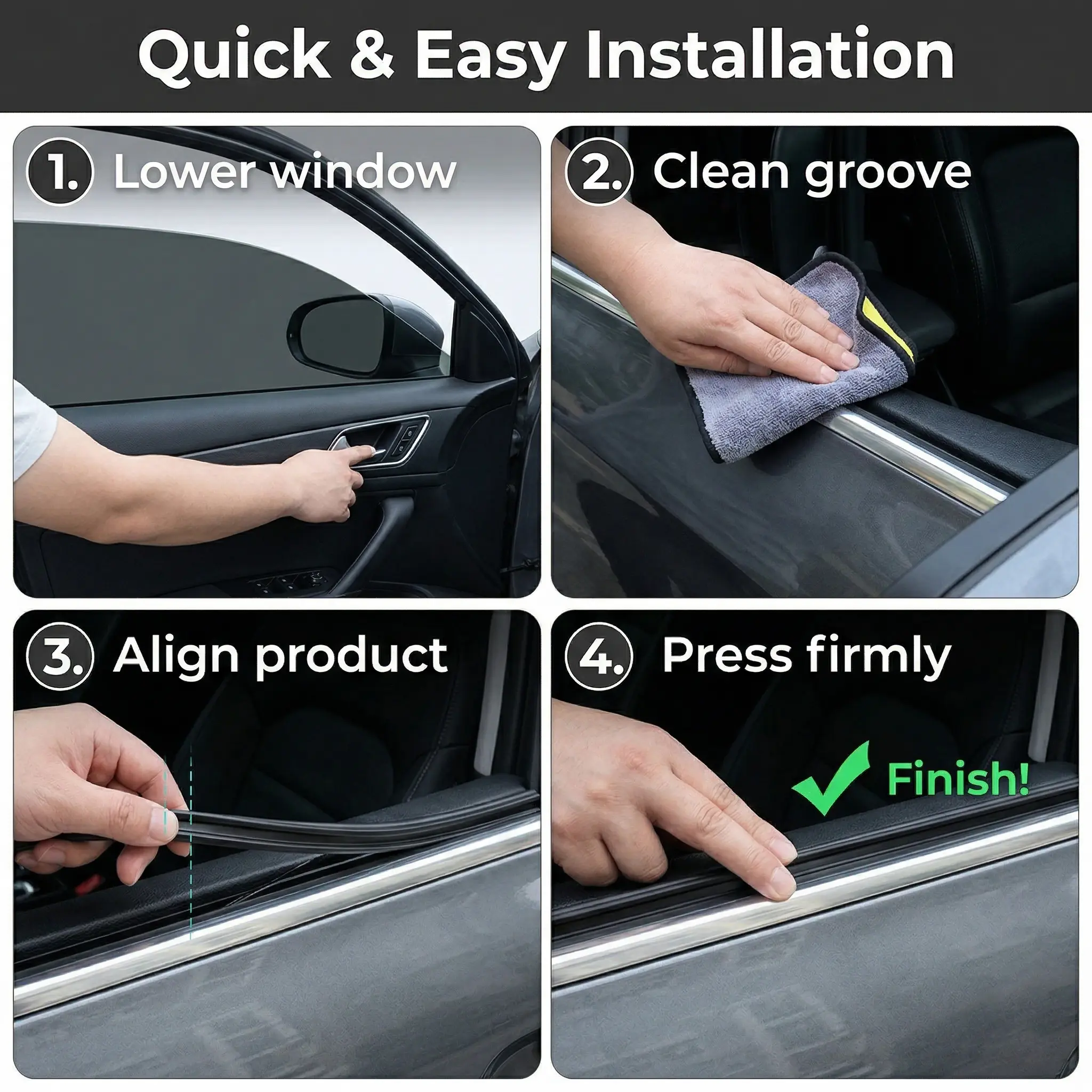 Quick & Easy Installation

1. Lower window

2. Clean groove

3. Align product

4. Press firmly

Finish!