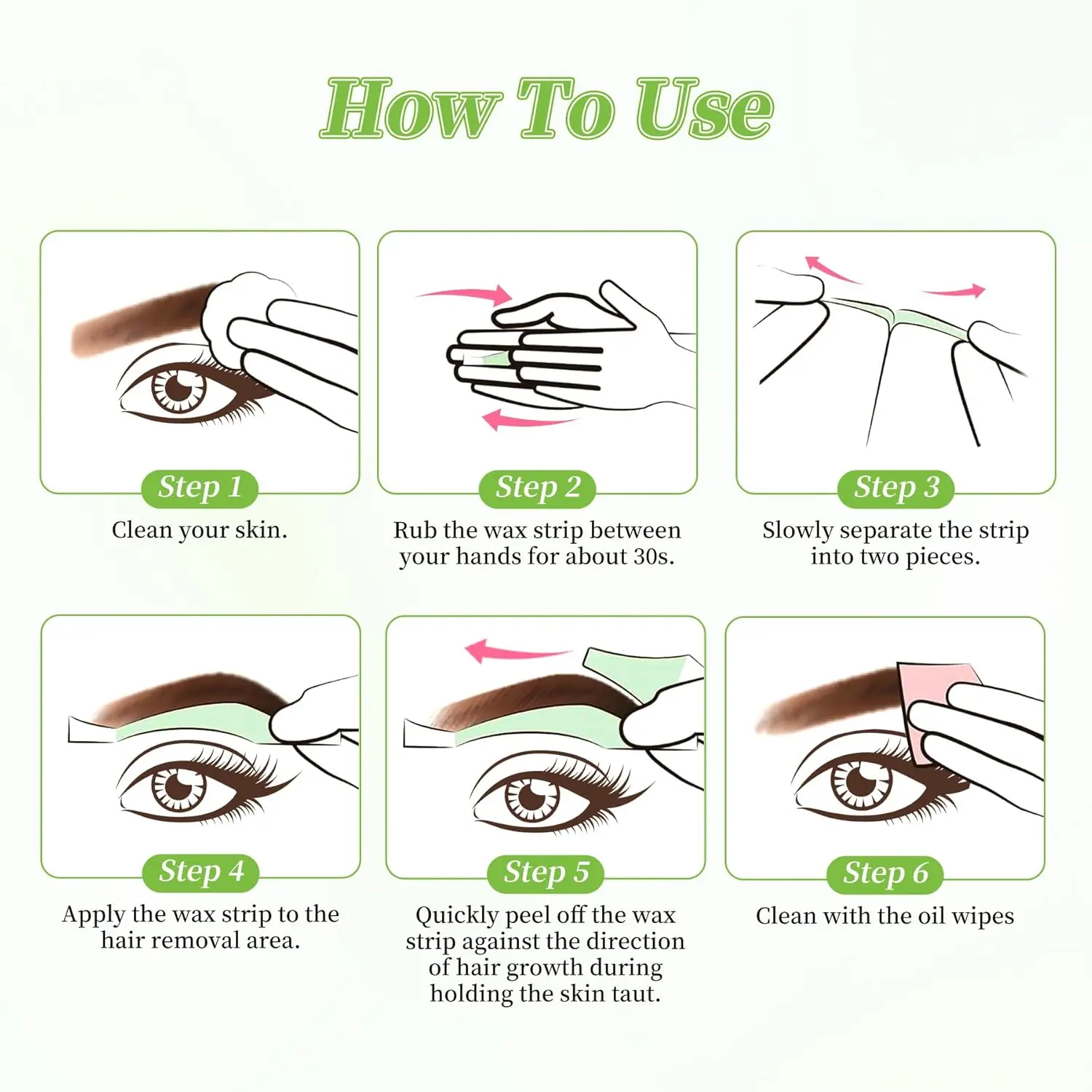 How To Use

Step 1
Clean your skin.

Step 2
Rub the wax strip between your hands for about 30s.

Step 3
Slowly separate the strip into two pieces.

Step 4
Apply the wax strip to the hair removal area.

Step 5
Quickly peel off the wax strip against the direction of hair growth during holding the skin taut.

Step 6
Clean with the oil wipes