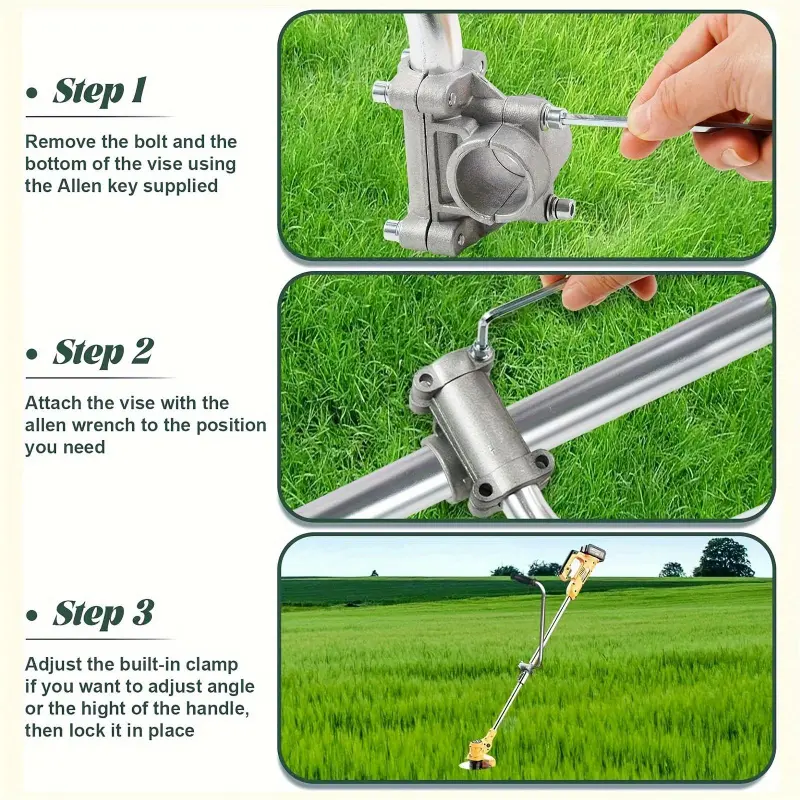 • Step 1

Remove the bolt and the bottom of the vise using the Allen key supplied

• Step 2

Attach the vise with the allen wrench to the position you need

• Step 3

Adjust the built-in clamp if you want to adjust angle or the hight of the handle, then lock it in place