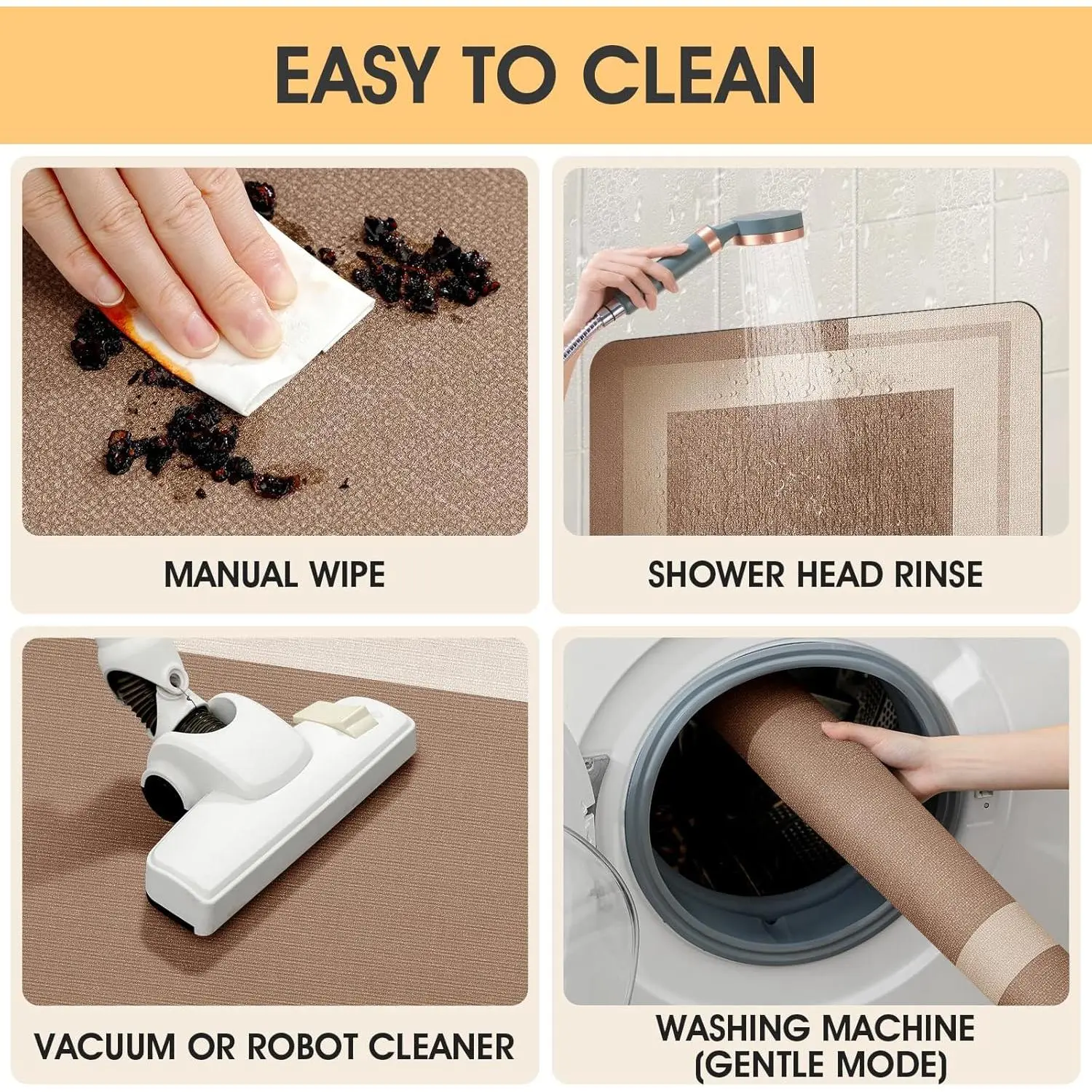 EASY TO CLEAN

MANUAL WIPE

SHOWER HEAD RINSE

VACUUM OR ROBOT CLEANER

WASHING MACHINE (GENTLE MODE)