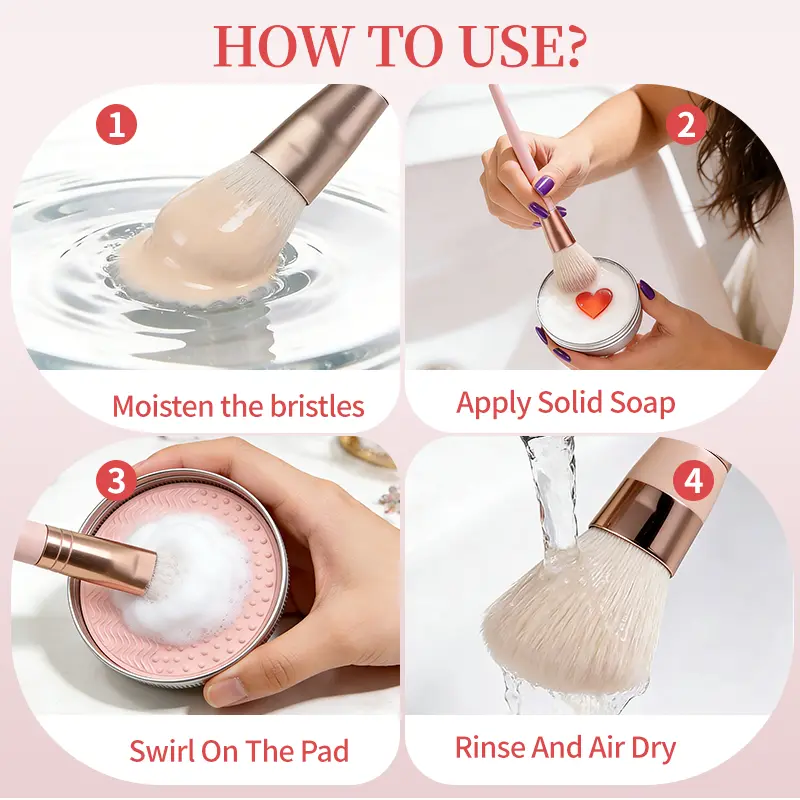 HOW TO USE?

1

Moisten the bristles

2

Apply Solid Soap

3

Swirl On The Pad

4

Rinse And Air Dry