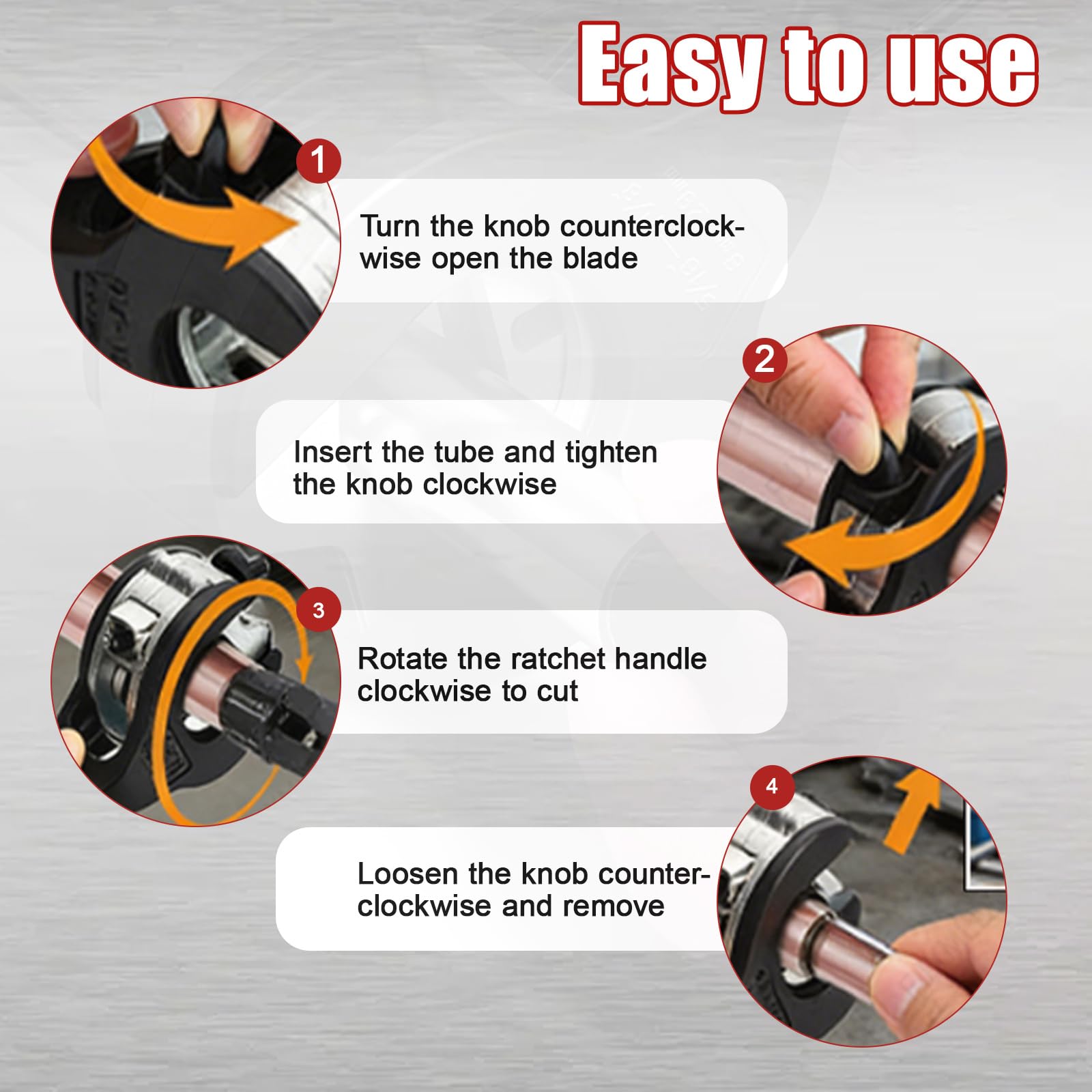 Easy to use

1

Turn the knob counterclockwise open the blade

2

Insert the tube and tighten the knob clockwise

3

Rotate the ratchet handle clockwise to cut

4

Loosen the knob counterclockwise and remove