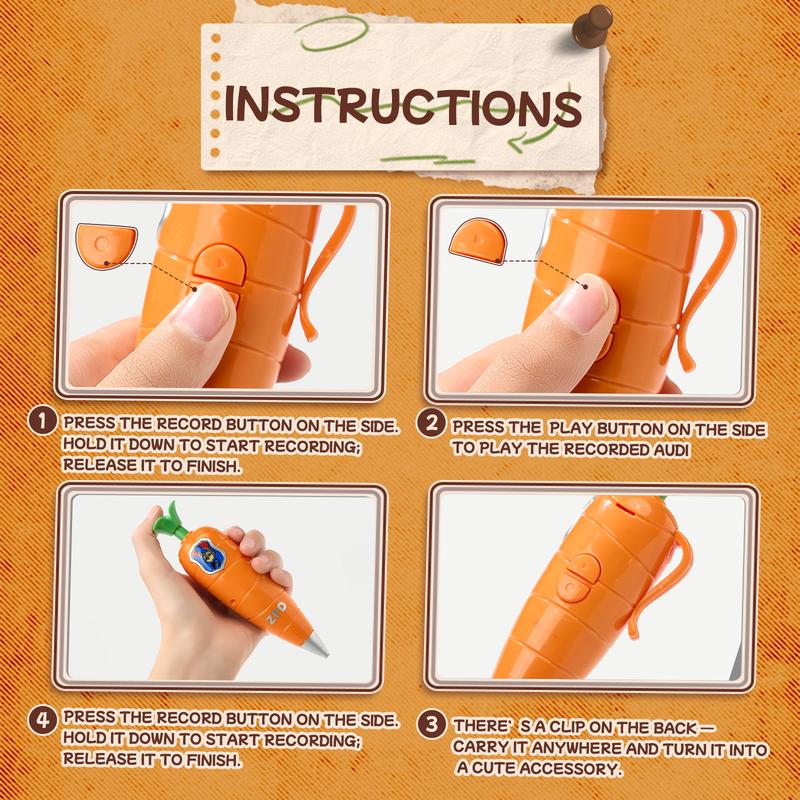 INSTRUCTIONS

1 PRESS THE RECORD BUTTON ON THE SIDE. HOLD IT DOWN TO START RECORDING; RELEASE IT TO FINISH.

2 PRESS THE PLAY BUTTON ON THE SIDE TO PLAY THE RECORDED AUDI

ZPD

4 PRESS THE RECORD BUTTON ON THE SIDE. HOLD IT DOWN TO START RECORDING; RELEASE IT TO FINISH.

3 THERE' S A CLIP ON THE BACK — CARRY IT ANYWHERE AND TURN IT INTO A CUTE ACCESSORY.