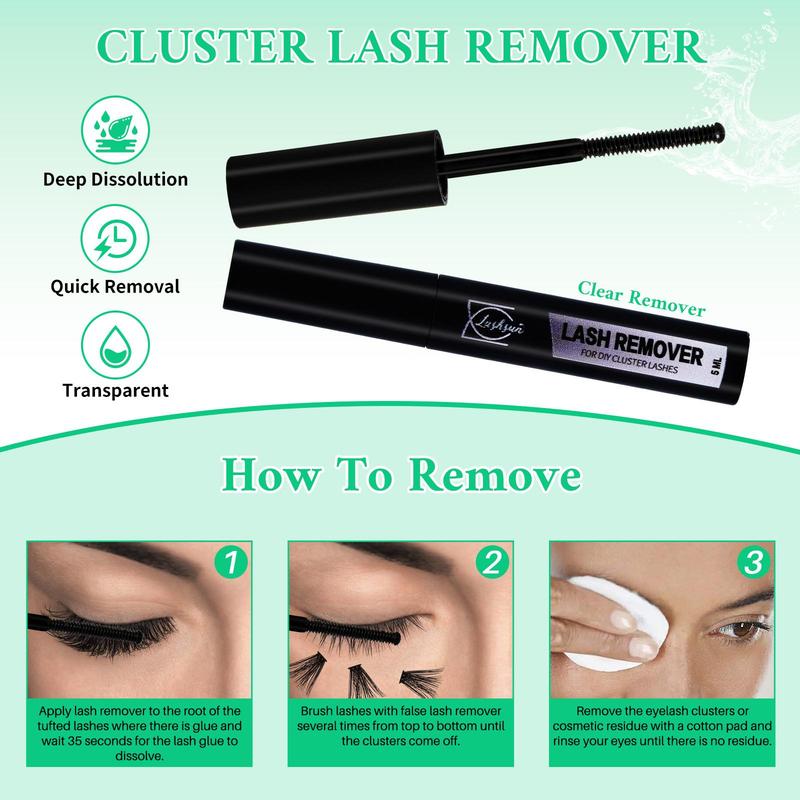 CLUSTER LASH REMOVER

Deep Dissolution

Quick Removal

Transparent

Clear Remover

Lashsun

LASH REMOVER
FOR DIY CLUSTER LASHES
5 ML

How To Remove

1

Apply lash remover to the root of the tufted lashes where there is glue and wait 35 seconds for the lash glue to dissolve.

2

Brush lashes with false lash remover several times from top to bottom until the clusters come off.

3

Remove the eyelash clusters or cosmetic residue with a cotton pad and rinse your eyes until there is no residue.