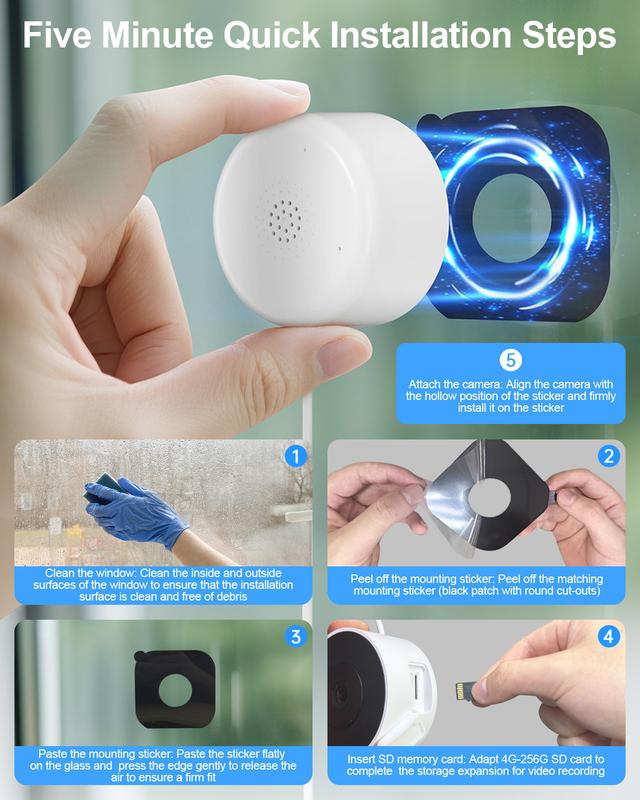 Five Minute Quick Installation Steps

5

Attach the camera: Align the camera with the hollow position of the sticker and firmly install it on the sticker

1

Clean the window: Clean the inside and outside surfaces of the window to ensure that the installation surface is clean and free of debris

2

Peel off the mounting sticker: Peel off the matching mounting sticker (black patch with round cut-outs)

3

Paste the mounting sticker: Paste the sticker flatly on the glass and press the edge gently to release the air to ensure a firm fit

4

Insert SD memory card: Adapt 4G-256G SD card to complete the storage expansion for video recording