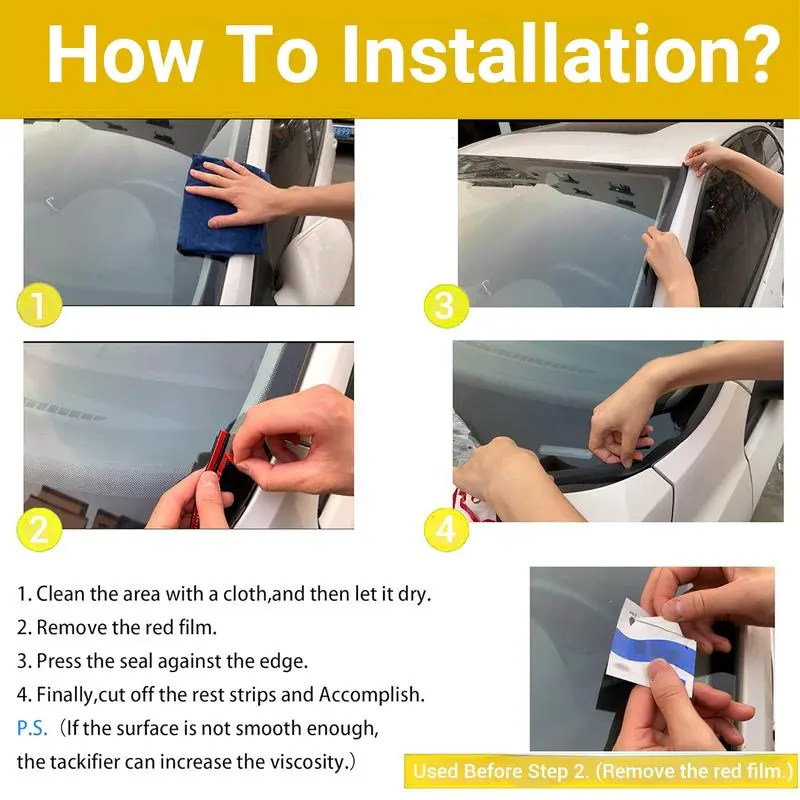 How To Installation?

1

3

2

4

1. Clean the area with a cloth,and then let it dry.
2. Remove the red film.
3. Press the seal against the edge.
4. Finally,cut off the rest strips and Accomplish.
P.S. (If the surface is not smooth enough, the tackifier can increase the viscosity.)

Used Before Step 2. (Remove the red film.)