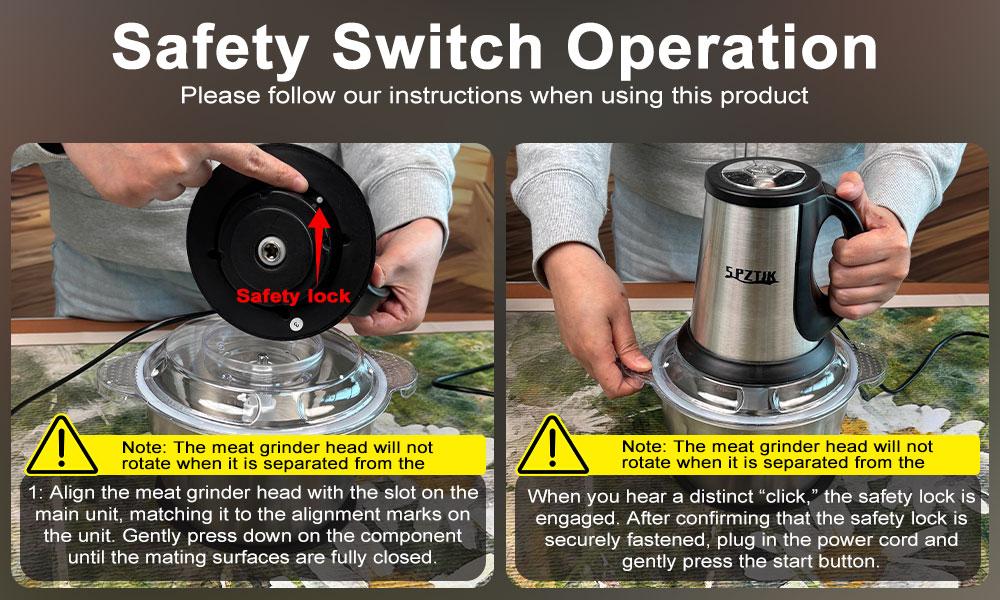 Safety Switch Operation

Please follow our instructions when using this product

Safety lock

Note: The meat grinder head will not rotate when it is separated from the

1: Align the meat grinder head with the slot on the main unit, matching it to the alignment marks on the unit. Gently press down on the component until the mating surfaces are fully closed.

SPZTJK

Note: The meat grinder head will not rotate when it is separated from the

When you hear a distinct "click," the safety lock is engaged. After confirming that the safety lock is securely fastened, plug in the power cord and gently press the start button.