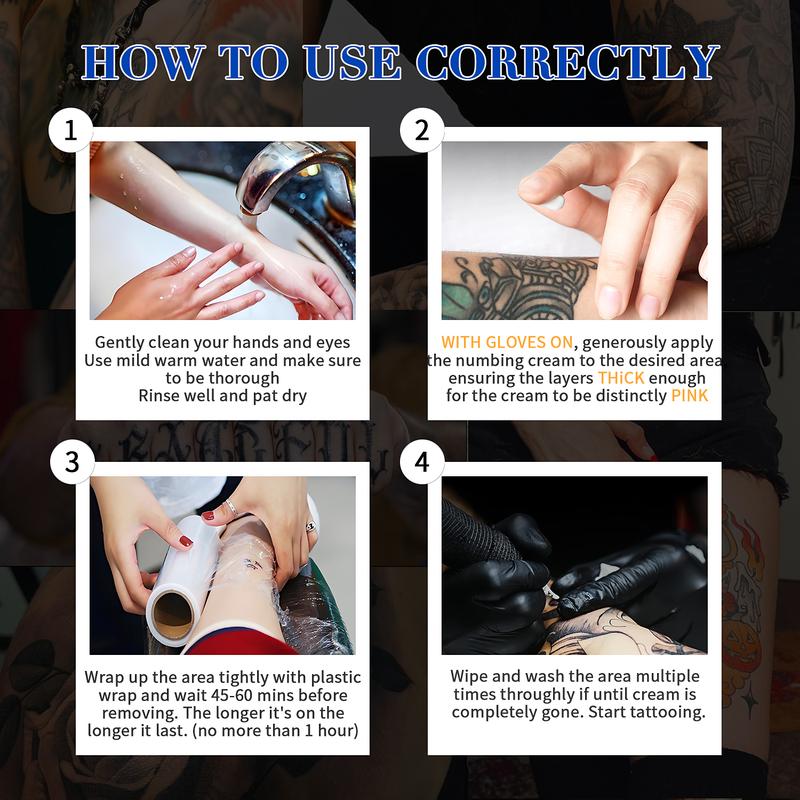 HOW TO USE CORRECTLY

1

Gently clean your hands and eyes
Use mild warm water and make sure to be thorough
Rinse well and pat dry

2

WITH GLOVES ON, generously apply the numbing cream to the desired area ensuring the layers THiCK enough for the cream to be distinctly PINK

3

Wrap up the area tightly with plastic wrap and wait 45-60 mins before removing. The longer it's on the longer it last. (no more than 1 hour)

4

Wipe and wash the area multiple times throughly if until cream is completely gone. Start tattooing.