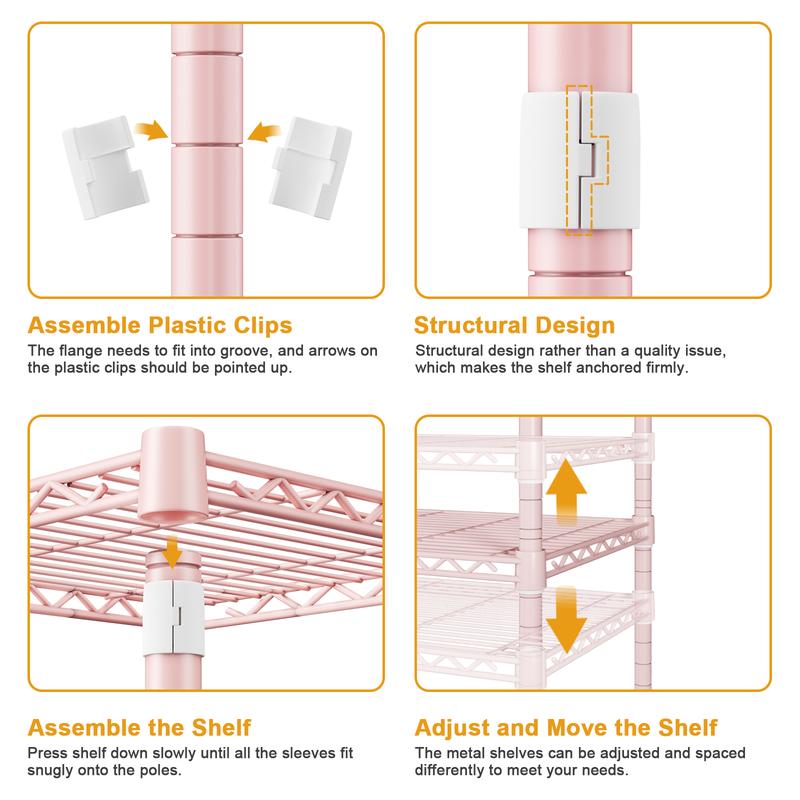 Assemble Plastic Clips
The flange needs to fit into groove, and arrows on the plastic clips should be pointed up.

Structural Design
Structural design rather than a quality issue, which makes the shelf anchored firmly.

Assemble the Shelf
Press shelf down slowly until all the sleeves fit snugly onto the poles.

Adjust and Move the Shelf
The metal shelves can be adjusted and spaced differently to meet your needs.