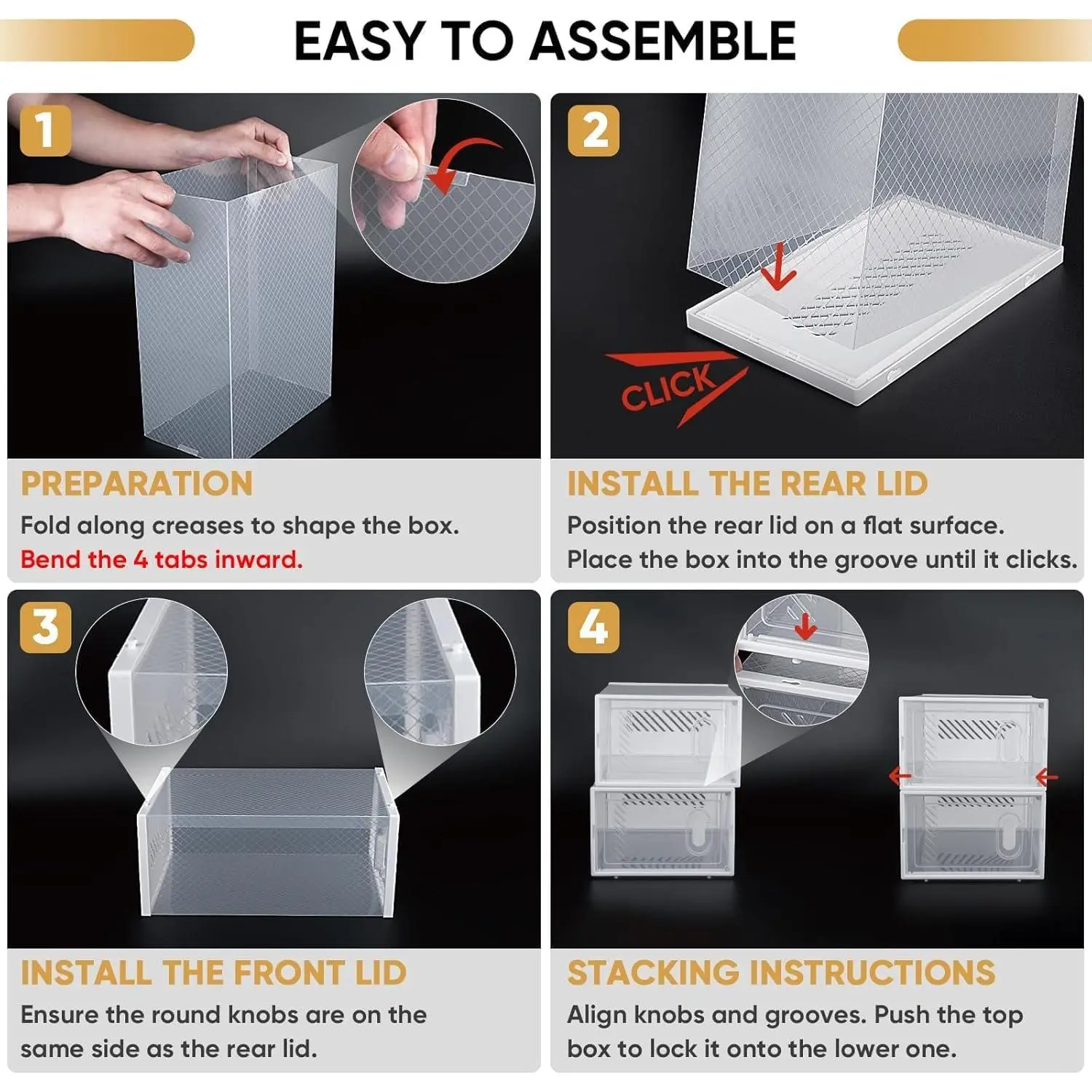 EASY TO ASSEMBLE

1

PREPARATION

Fold along creases to shape the box.
Bend the 4 tabs inward.

2

CLICK

INSTALL THE REAR LID

Position the rear lid on a flat surface.
Place the box into the groove until it clicks.

3

INSTALL THE FRONT LID

Ensure the round knobs are on the same side as the rear lid.

4

STACKING INSTRUCTIONS

Align knobs and grooves. Push the top box to lock it onto the lower one.