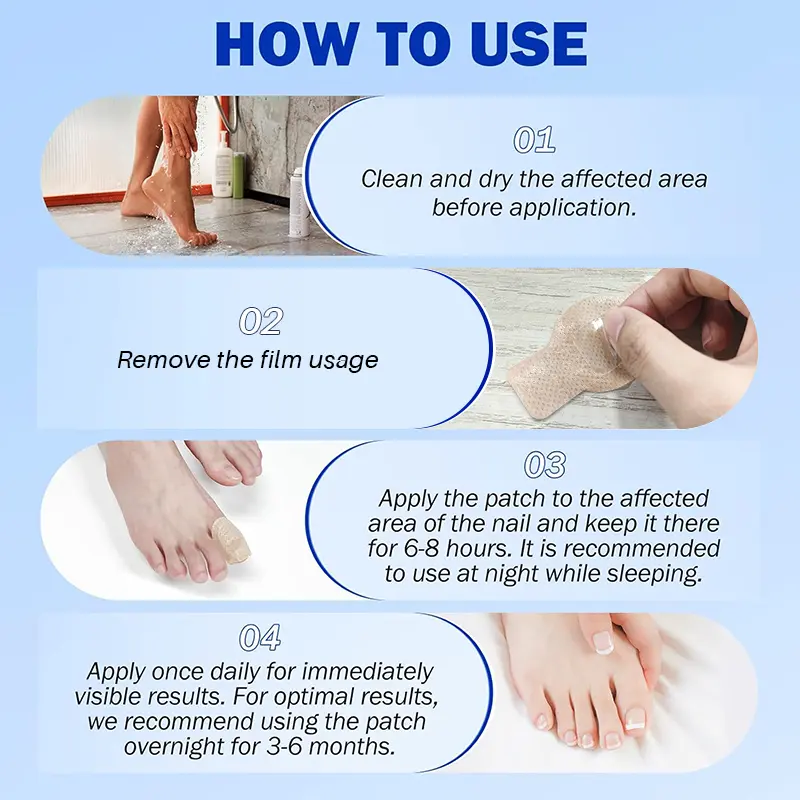 HOW TO USE

01
Clean and dry the affected area before application.

02
Remove the film usage

03
Apply the patch to the affected area of the nail and keep it there for 6-8 hours. It is recommended to use at night while sleeping.

04
Apply once daily for immediately visible results. For optimal results, we recommend using the patch overnight for 3-6 months.