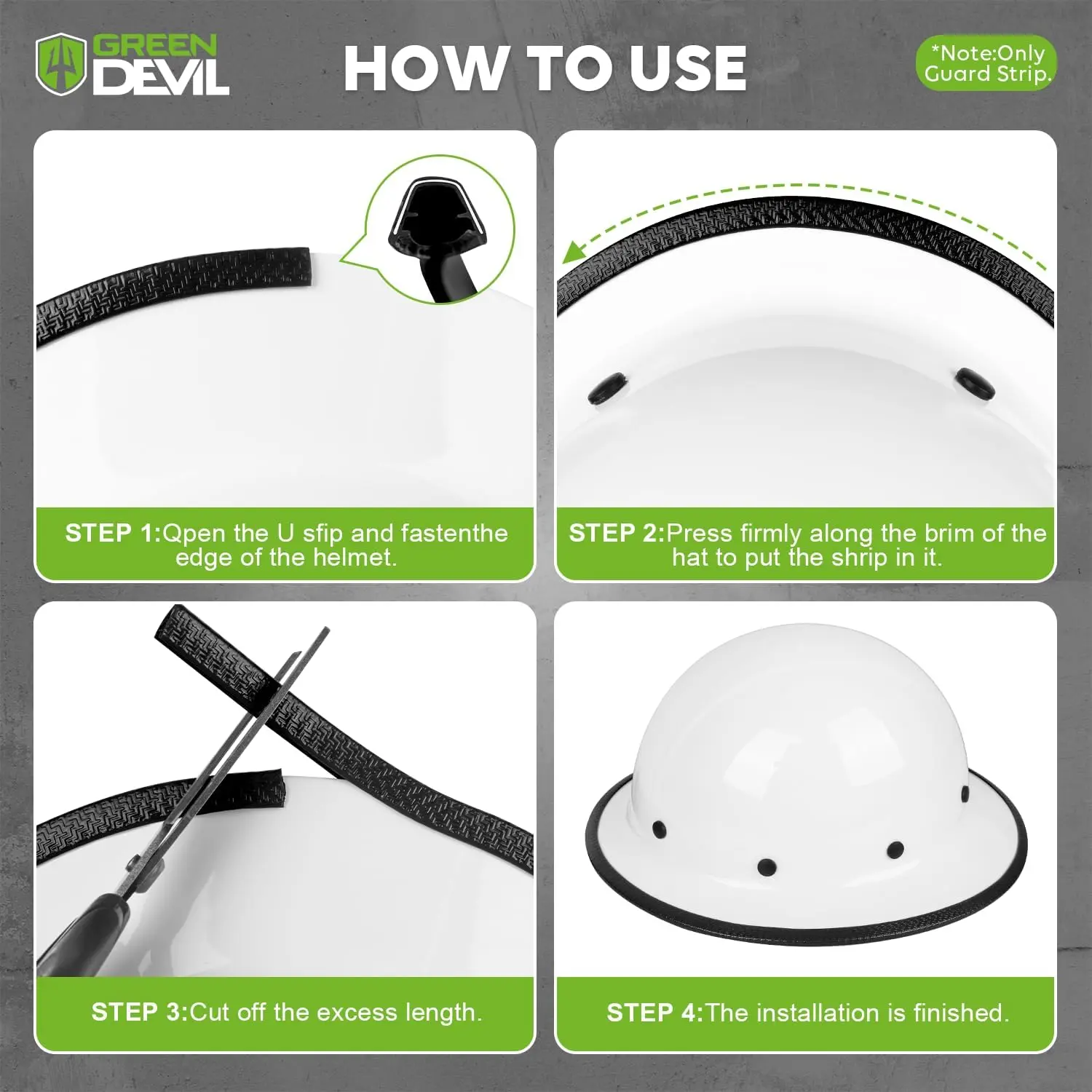 GREEN DEVIL

HOW TO USE

*Note:Only Guard Strip.

STEP 1:Qpen the U sfip and fastenthe edge of the helmet.

STEP 2:Press firmly along the brim of the hat to put the shrip in it.

STEP 3:Cut off the excess length.

STEP 4:The installation is finished.