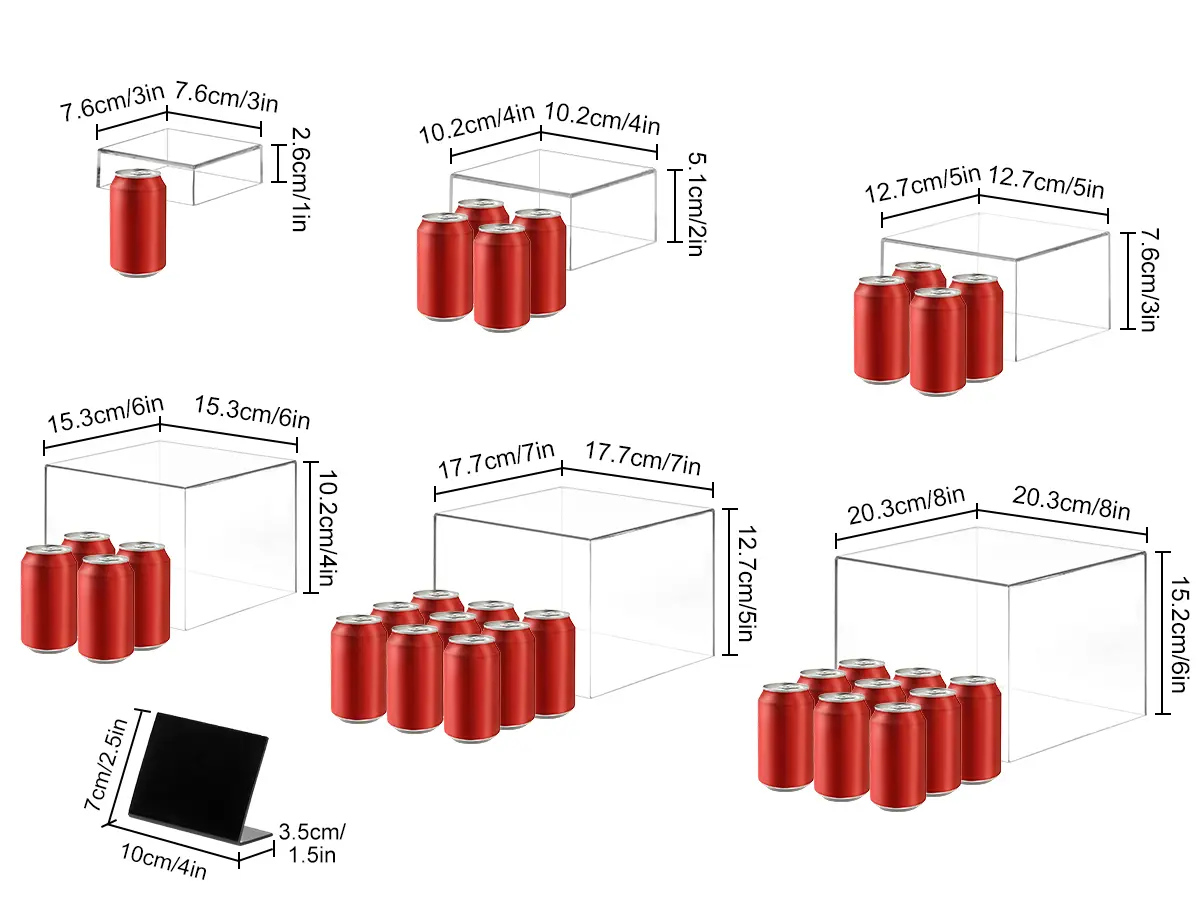 7.6cm/3in 7.6cm/3in
2.6cm/1in

10.2cm/4in 10.2cm/4in
5.1cm/2in

12.7cm/5in 12.7cm/5in
7.6cm/3in

15.3cm/6in 15.3cm/6in
10.2cm/4in

17.7cm/7in 17.7cm/7in
12.7cm/5in

20.3cm/8in 20.3cm/8in
15.2cm/6in

7cm/2.5in
3.5cm/ 1.5in
10cm/4in