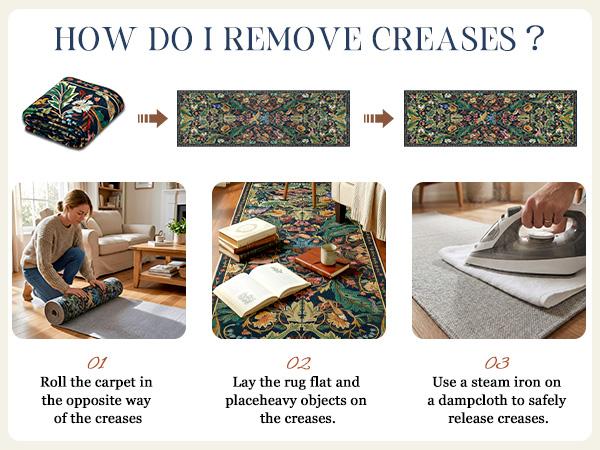 HOW DO I REMOVE CREASES ?

01
Roll the carpet in the opposite way of the creases

02
Lay the rug flat and placeheavy objects on the creases.

03
Use a steam iron on a dampcloth to safely release creases.