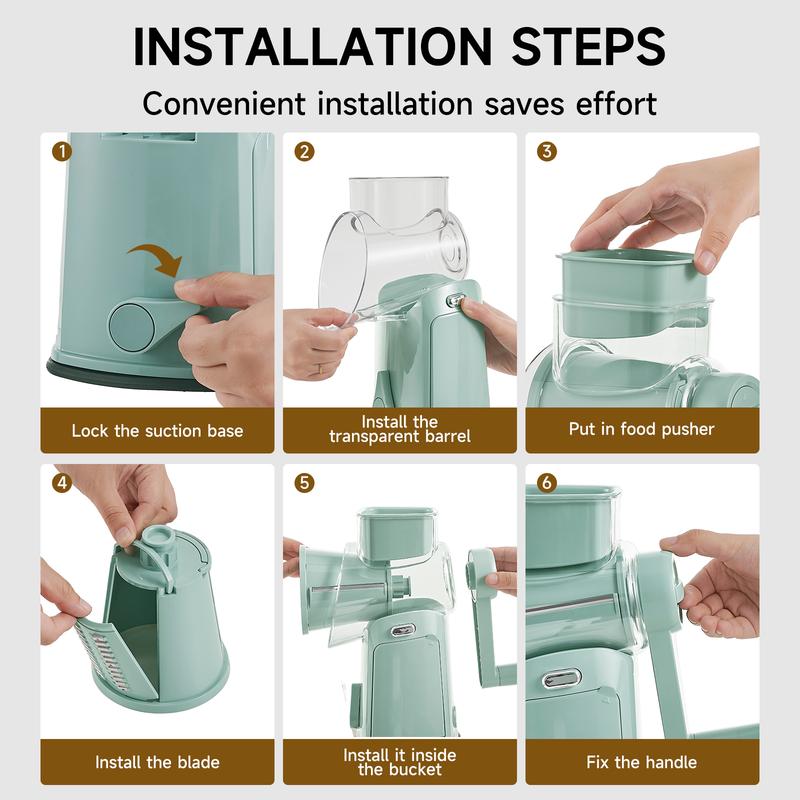 INSTALLATION STEPS

Convenient installation saves effort

1

Lock the suction base

2

Install the transparent barrel

3

Put in food pusher

4

Install the blade

5

Install it inside the bucket

6

Fix the handle