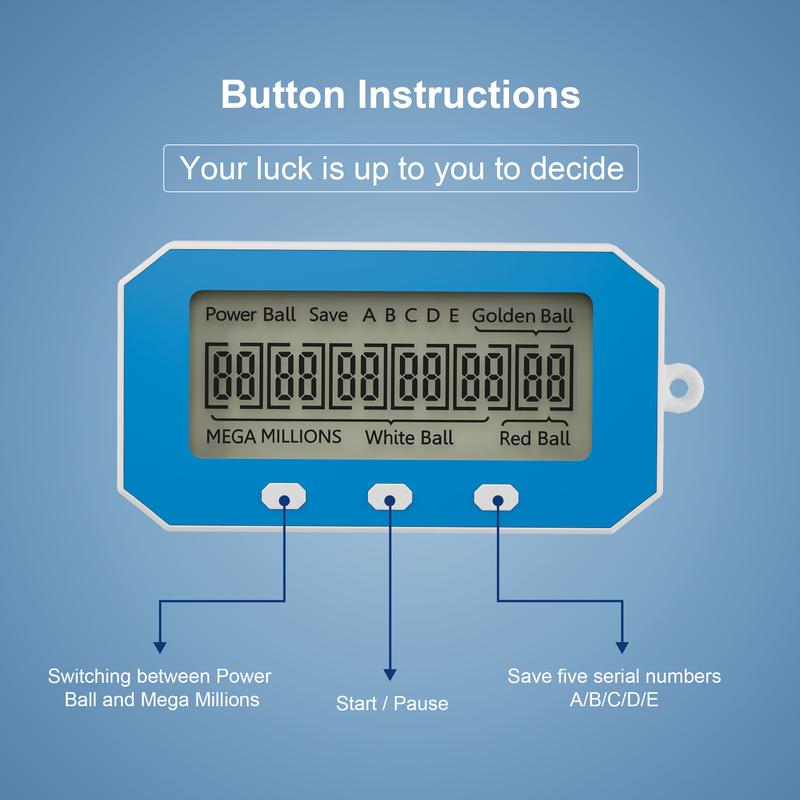 Button Instructions

Your luck is up to you to decide

Power Ball Save A B C D E Golden Ball

88 88 88 88 88 88

MEGA MILLIONS White Ball Red Ball

Switching between Power Ball and Mega Millions

Start / Pause

Save five serial numbers A/B/C/D/E