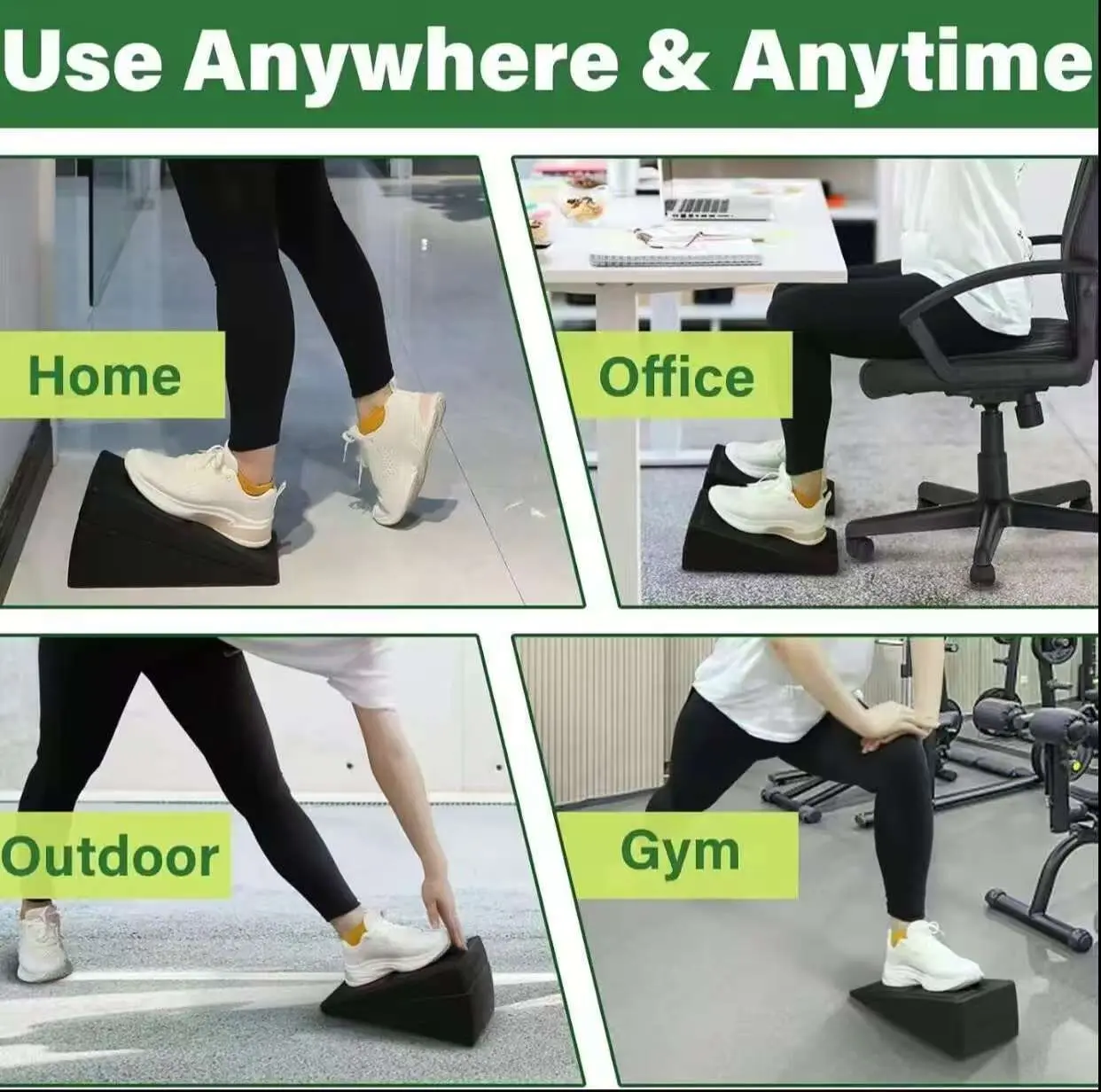 Use Anywhere & Anytime

Home

Office

Outdoor

Gym