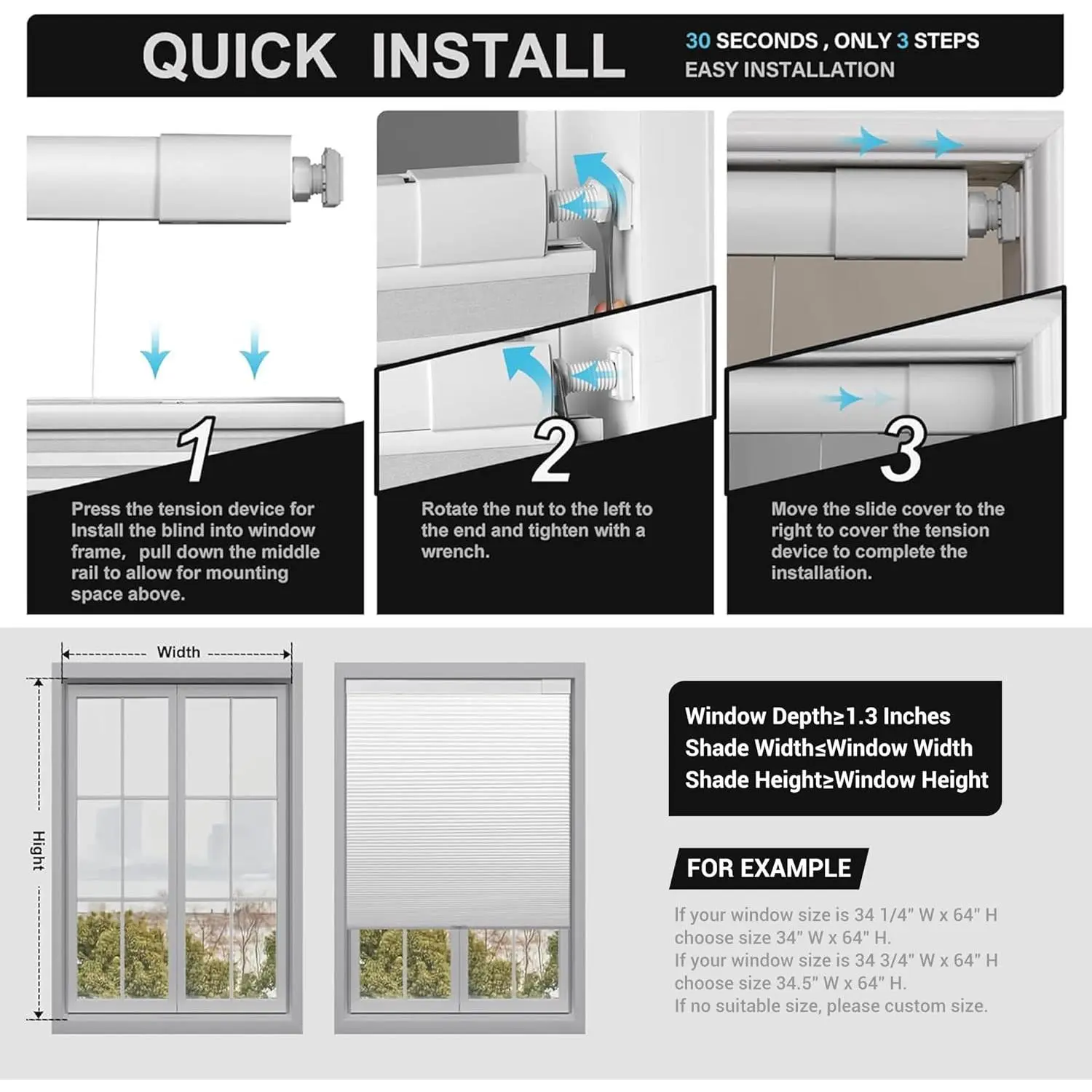 QUICK INSTALL

30 SECONDS , ONLY 3 STEPS
EASY INSTALLATION

1

Press the tension device for Install the blind into window frame, pull down the middle rail to allow for mounting space above.

2

Rotate the nut to the left to the end and tighten with a wrench.

3

Move the slide cover to the right to cover the tension device to complete the installation.

Width

Hight

Window Depth≥1.3 Inches
Shade Width≤Window Width
Shade Height≥Window Height

FOR EXAMPLE

If your window size is 34 1/4" W x 64" H choose size 34" W x 64" H.
If your window size is 34 3/4" W x 64" H choose size 34.5" W x 64" H.
If no suitable size, please custom size.