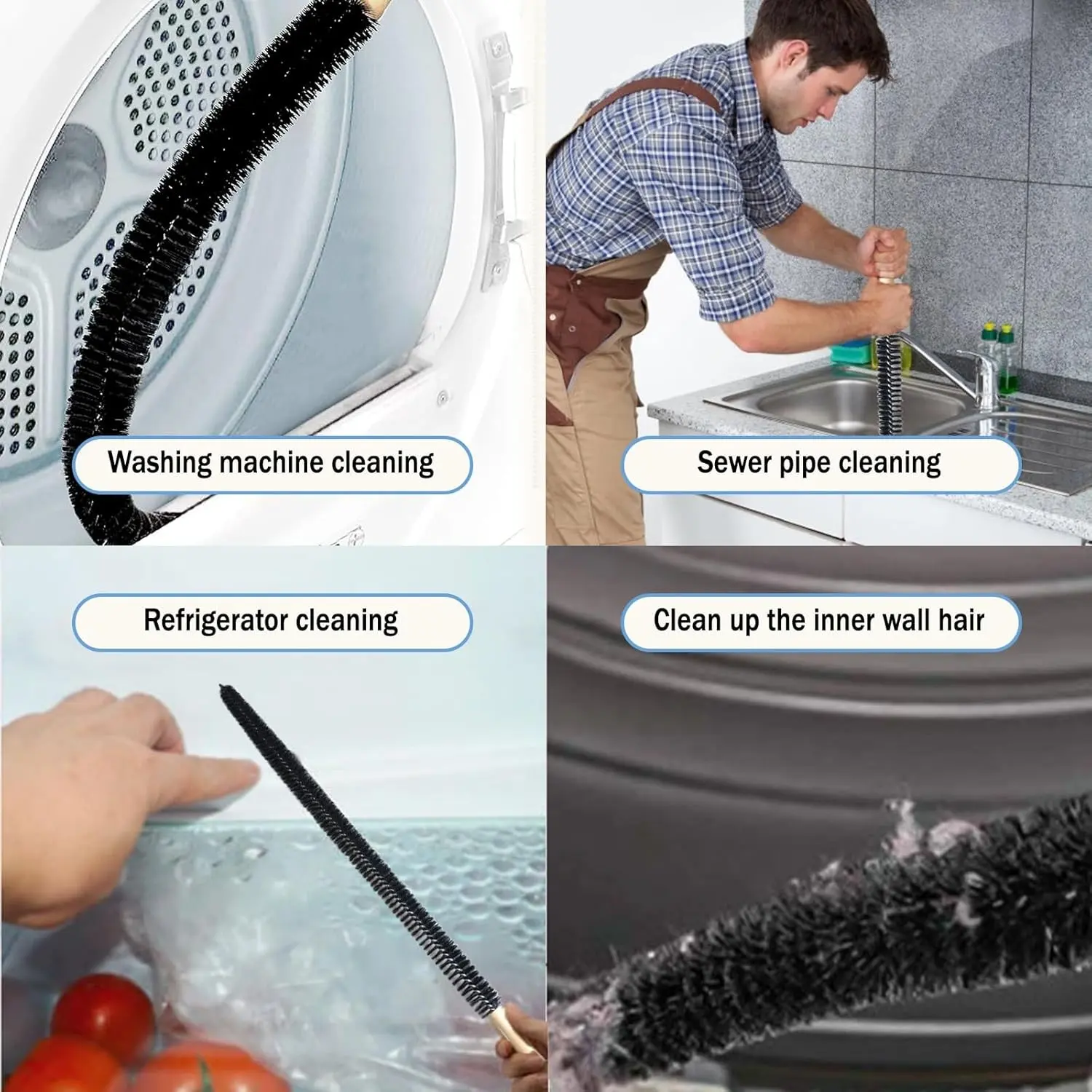 Washing machine cleaning

Sewer pipe cleaning

Refrigerator cleaning

Clean up the inner wall hair