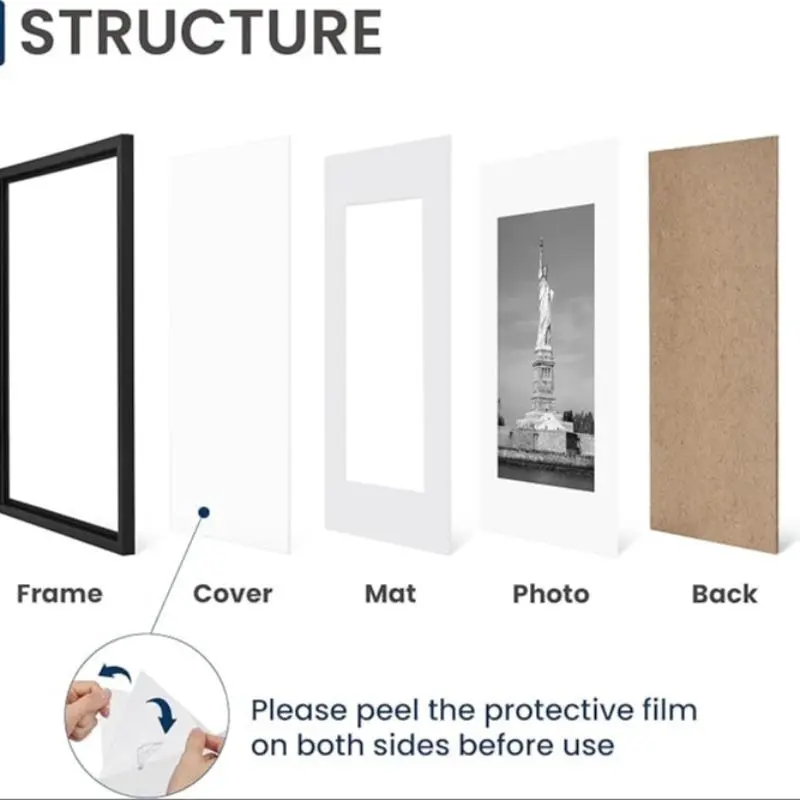 STRUCTURE

Frame Cover Mat Photo Back

Please peel the protective film on both sides before use