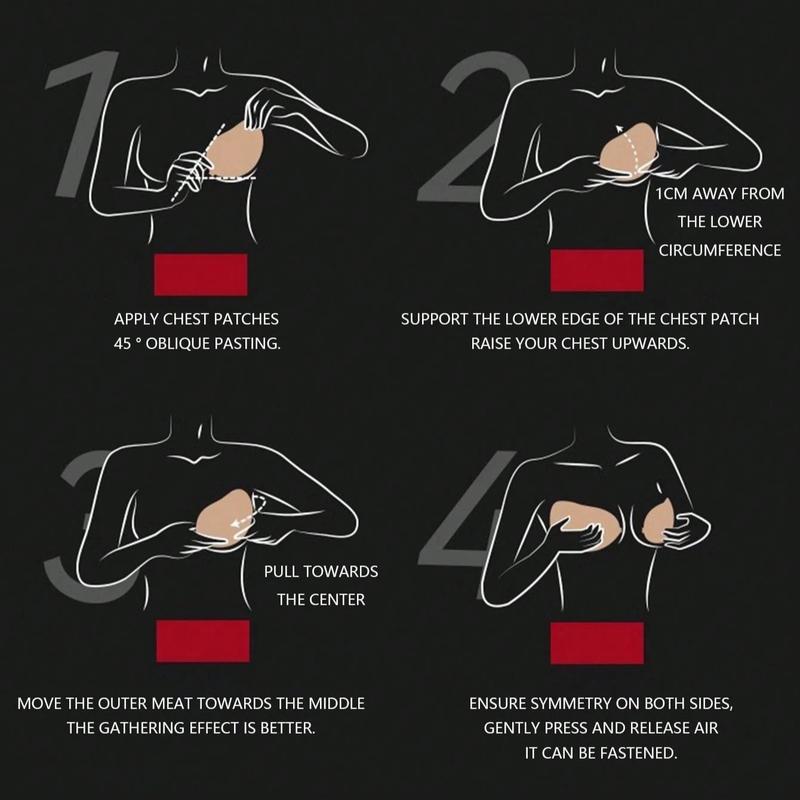 1

APPLY CHEST PATCHES
45 ° OBLIQUE PASTING.

2

1CM AWAY FROM THE LOWER CIRCUMFERENCE

SUPPORT THE LOWER EDGE OF THE CHEST PATCH
RAISE YOUR CHEST UPWARDS.

3

PULL TOWARDS THE CENTER

MOVE THE OUTER MEAT TOWARDS THE MIDDLE
THE GATHERING EFFECT IS BETTER.

4

ENSURE SYMMETRY ON BOTH SIDES,
GENTLY PRESS AND RELEASE AIR
IT CAN BE FASTENED.