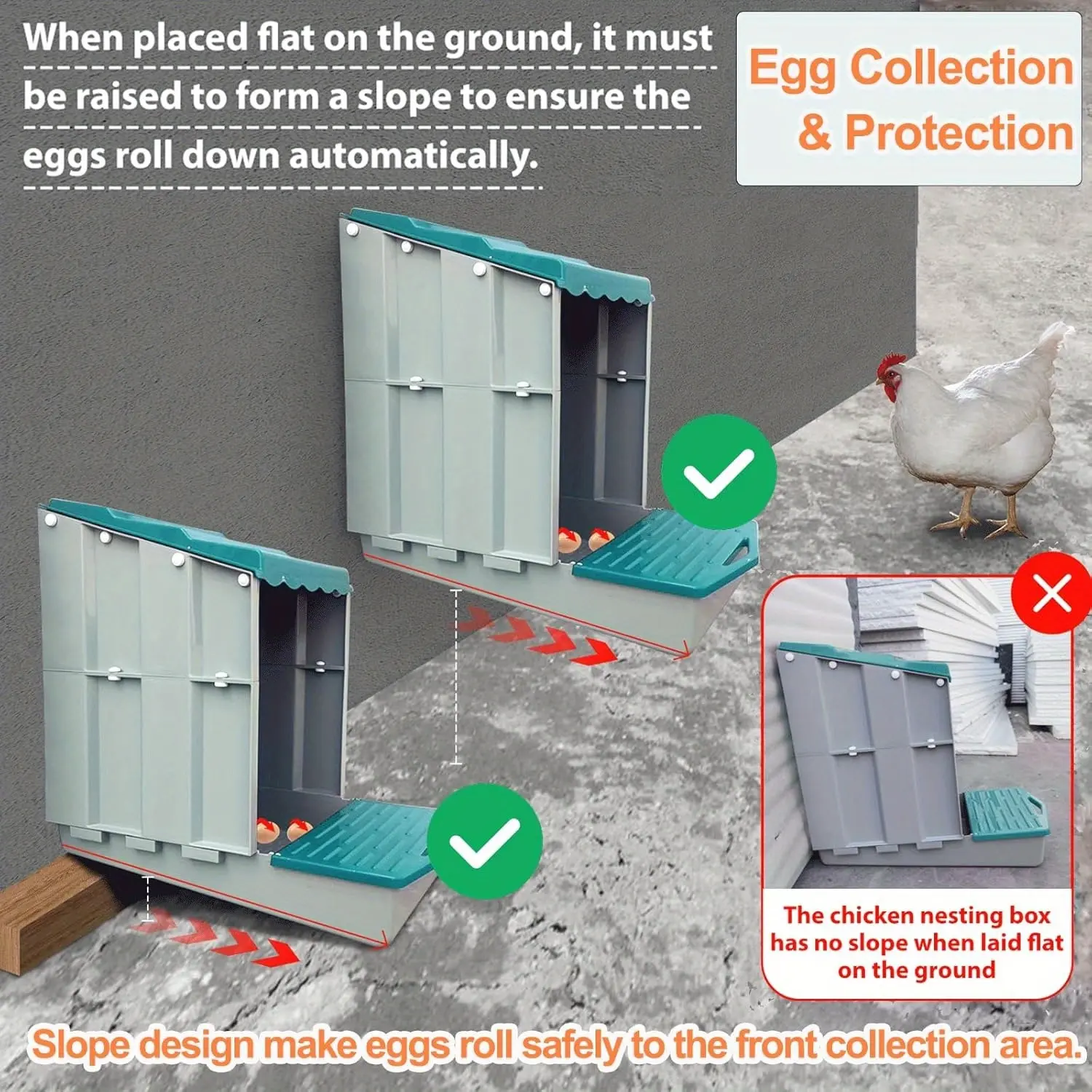 When placed flat on the ground, it must be raised to form a slope to ensure the eggs roll down automatically.

Egg Collection & Protection

The chicken nesting box has no slope when laid flat on the ground

Slope design make eggs roll safely to the front collection area.