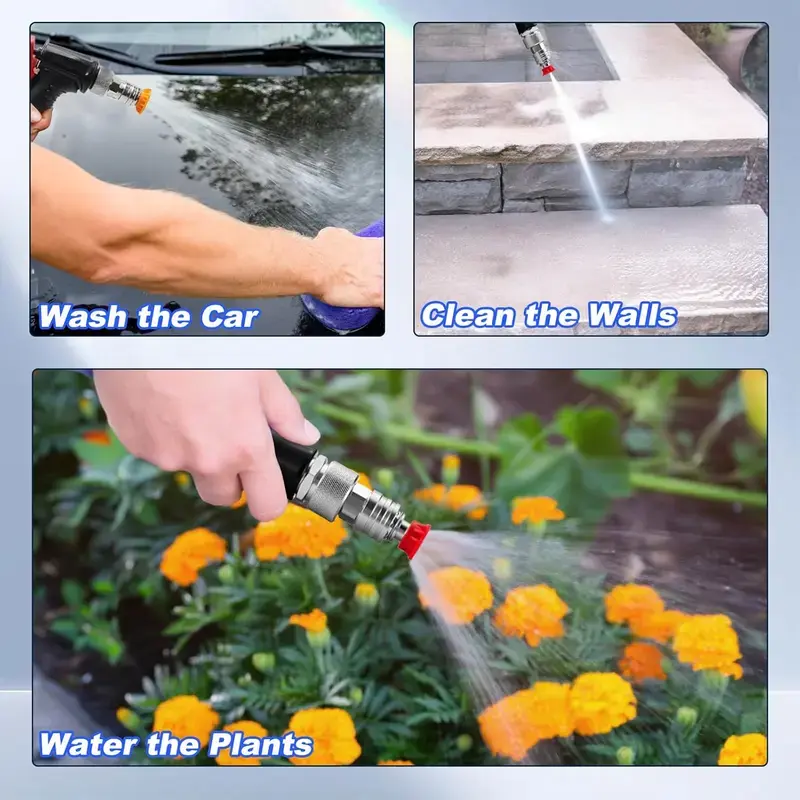 Wash the Car

Clean the Walls

Water the Plants