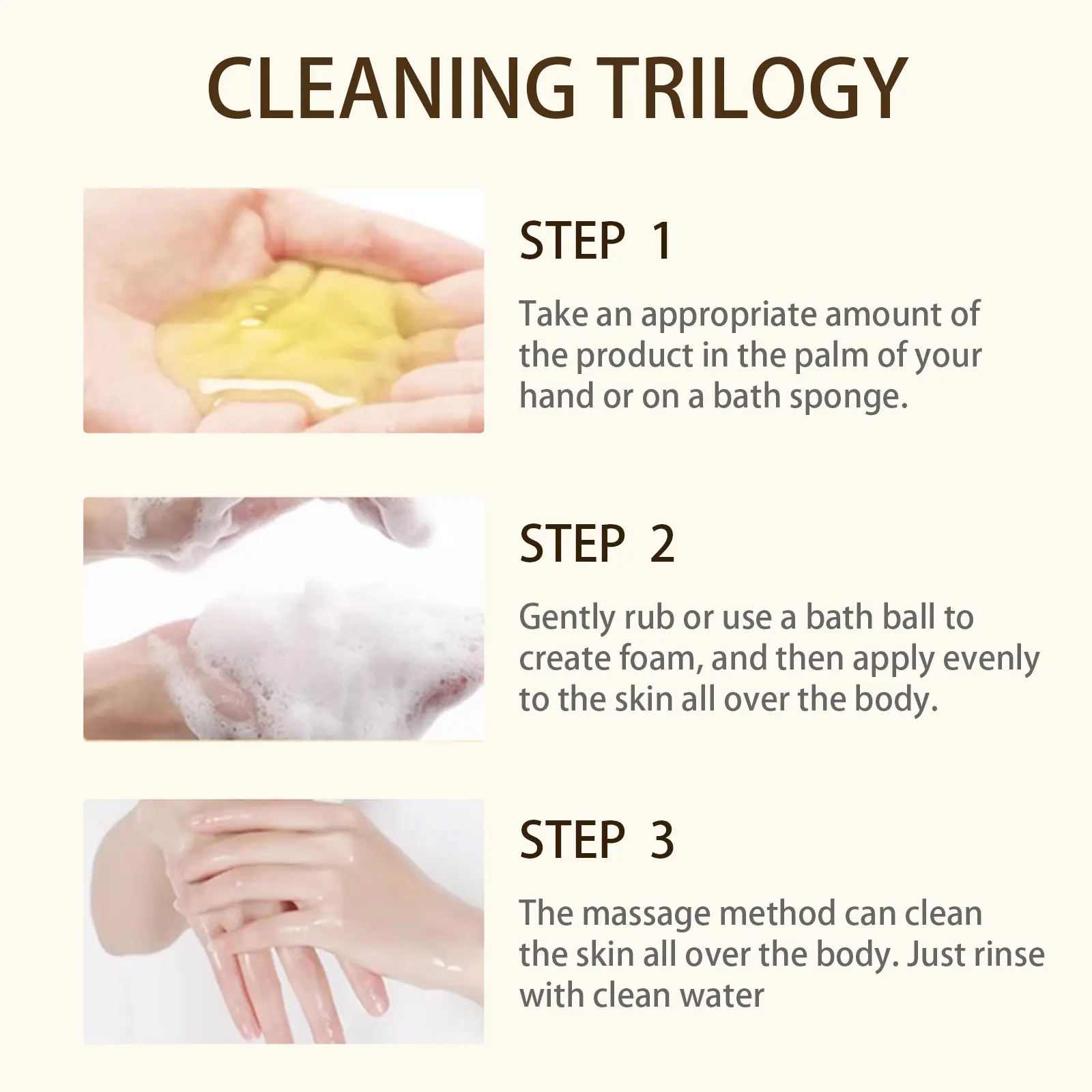 CLEANING TRILOGY

STEP 1

Take an appropriate amount of the product in the palm of your hand or on a bath sponge.

STEP 2

Gently rub or use a bath ball to create foam, and then apply evenly to the skin all over the body.

STEP 3

The massage method can clean the skin all over the body. Just rinse with clean water