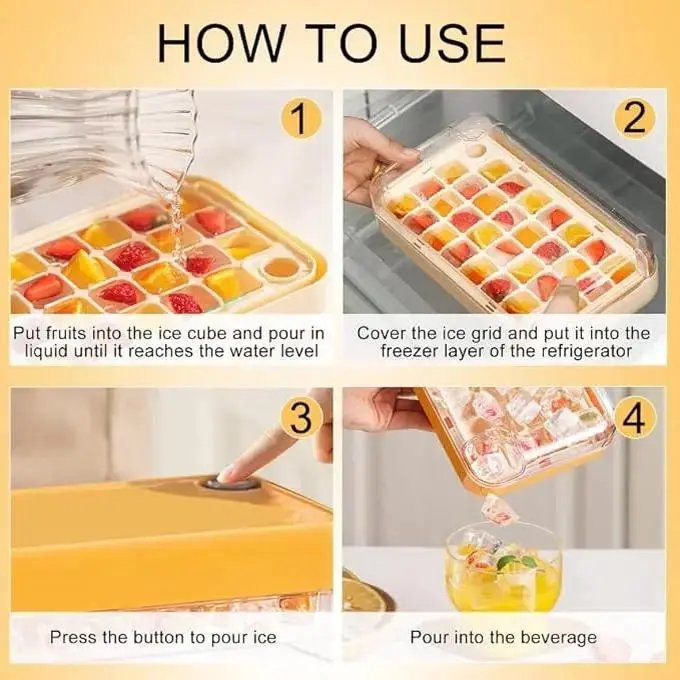 HOW TO USE

1

Put fruits into the ice cube and pour in liquid until it reaches the water level

2

Cover the ice grid and put it into the freezer layer of the refrigerator

3

Press the button to pour ice

4

Pour into the beverage