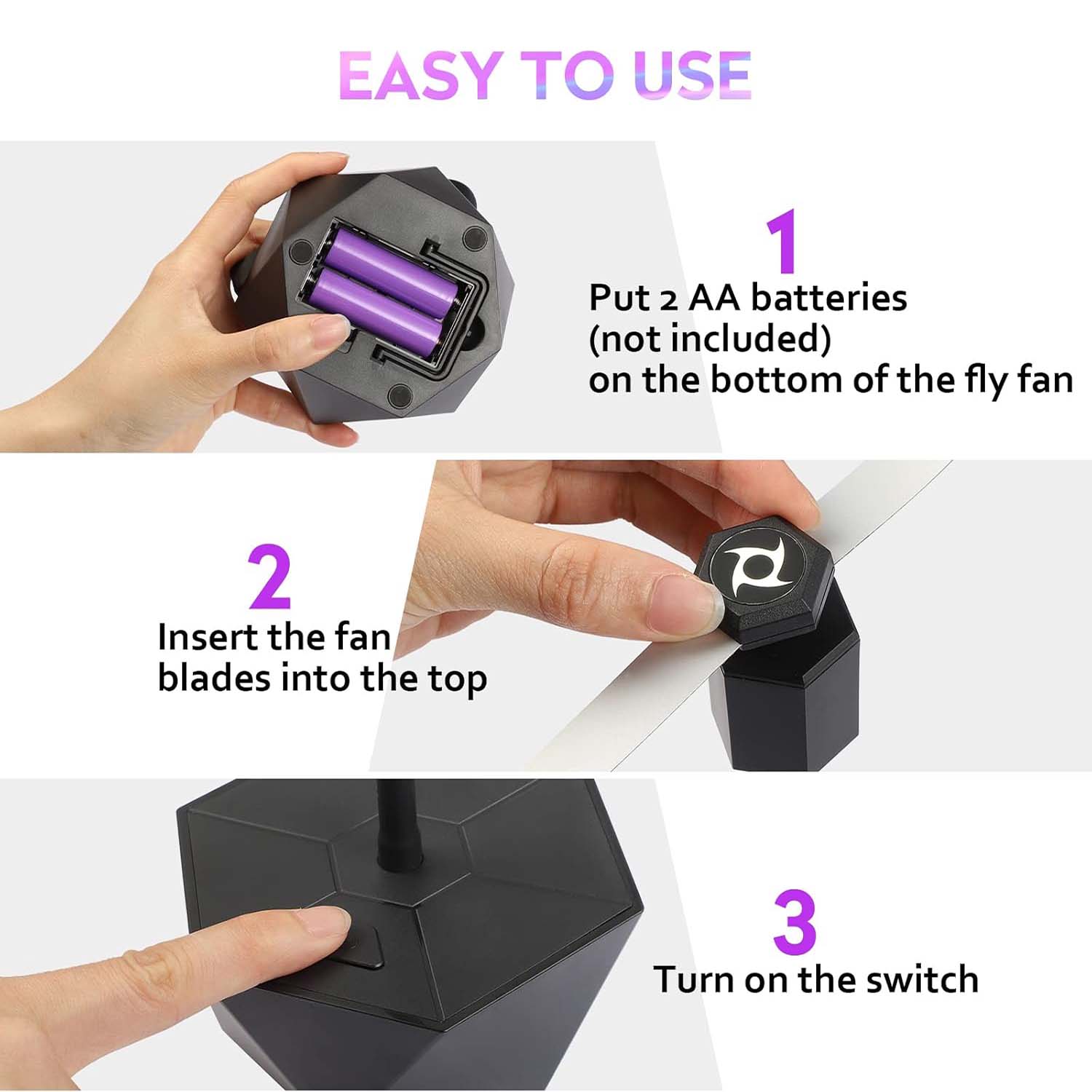 EASY TO USE

1
Put 2 AA batteries
(not included)
on the bottom of the fly fan

2
Insert the fan
blades into the top

3
Turn on the switch