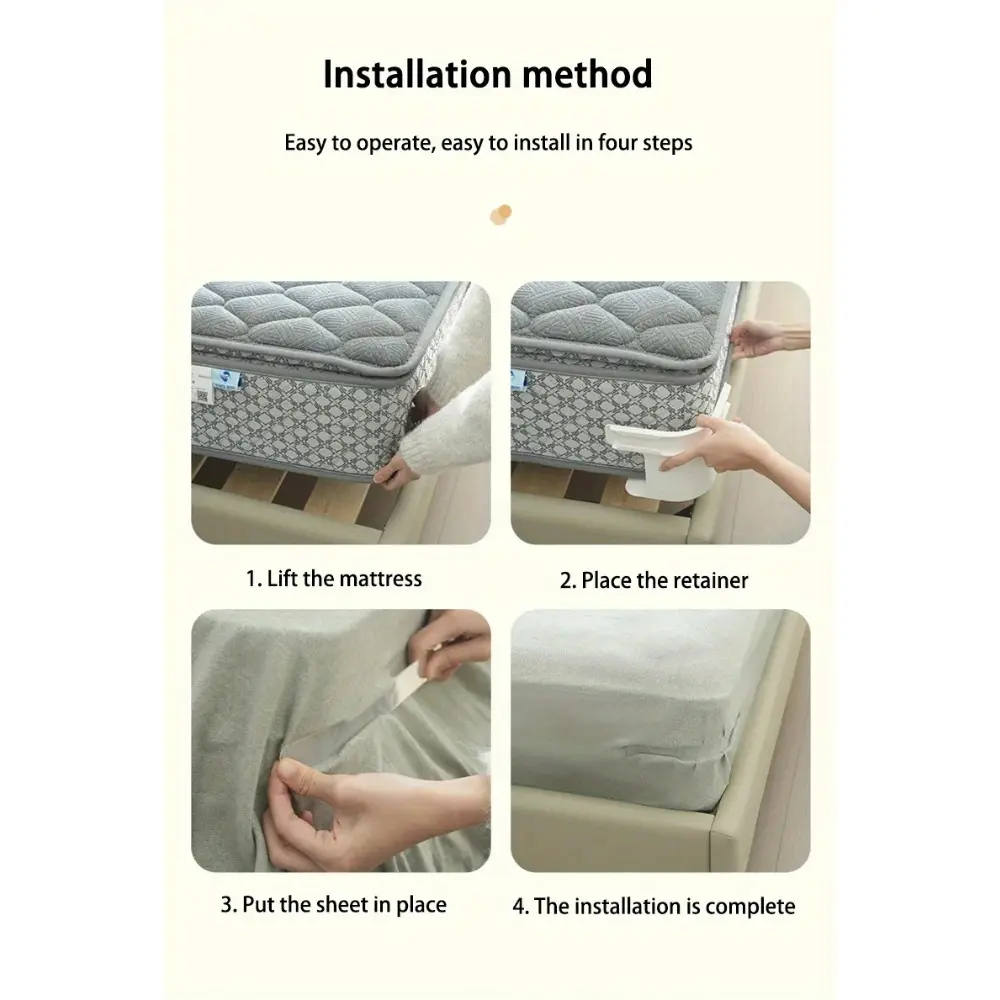 Installation method

Easy to operate, easy to install in four steps

1. Lift the mattress

2. Place the retainer

3. Put the sheet in place

4. The installation is complete