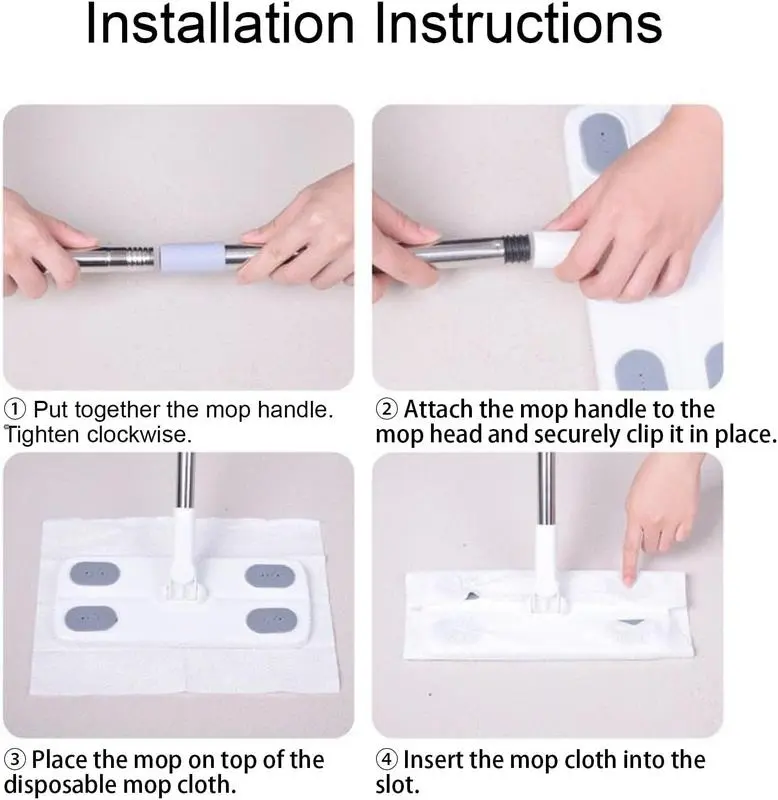 Installation Instructions

① Put together the mop handle. Tighten clockwise.

② Attach the mop handle to the mop head and securely clip it in place.

③ Place the mop on top of the disposable mop cloth.

④ Insert the mop cloth into the slot.