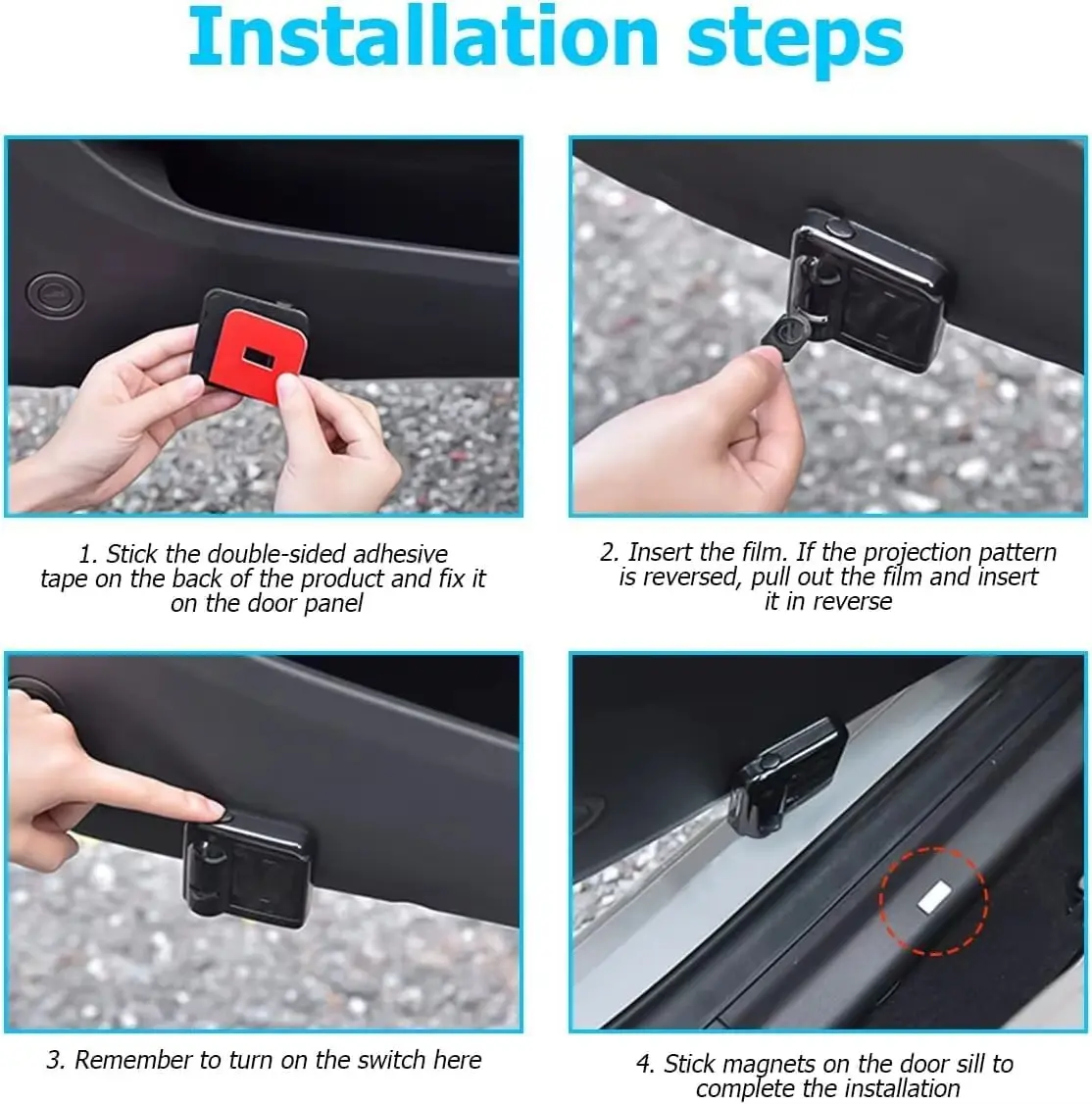 Installation steps

1. Stick the double-sided adhesive tape on the back of the product and fix it on the door panel

2. Insert the film. If the projection pattern is reversed, pull out the film and insert it in reverse

3. Remember to turn on the switch here

4. Stick magnets on the door sill to complete the installation