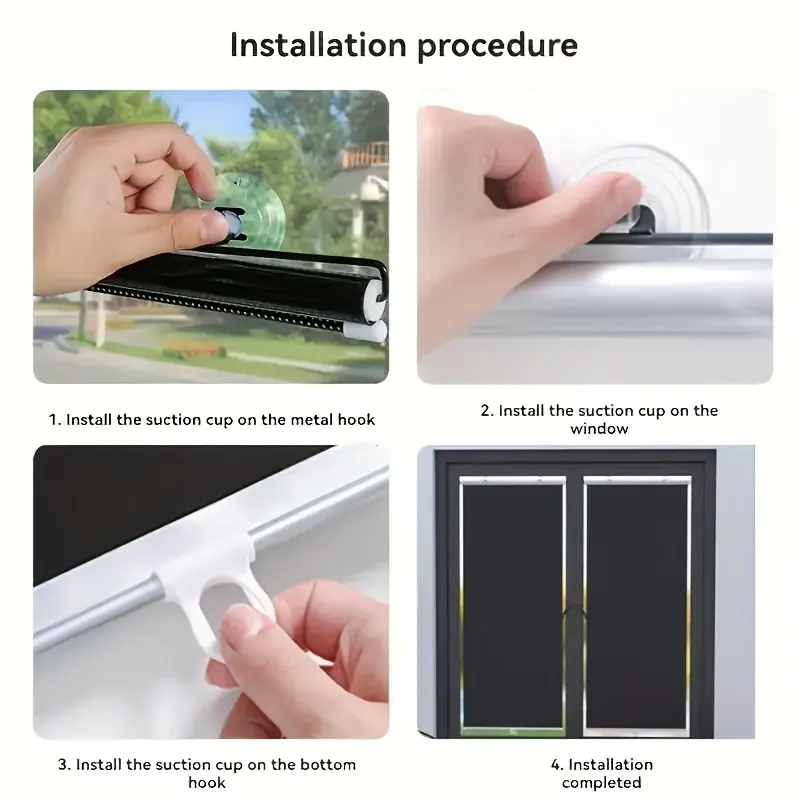 Installation procedure

1. Install the suction cup on the metal hook

2. Install the suction cup on the window

3. Install the suction cup on the bottom hook

4. Installation completed