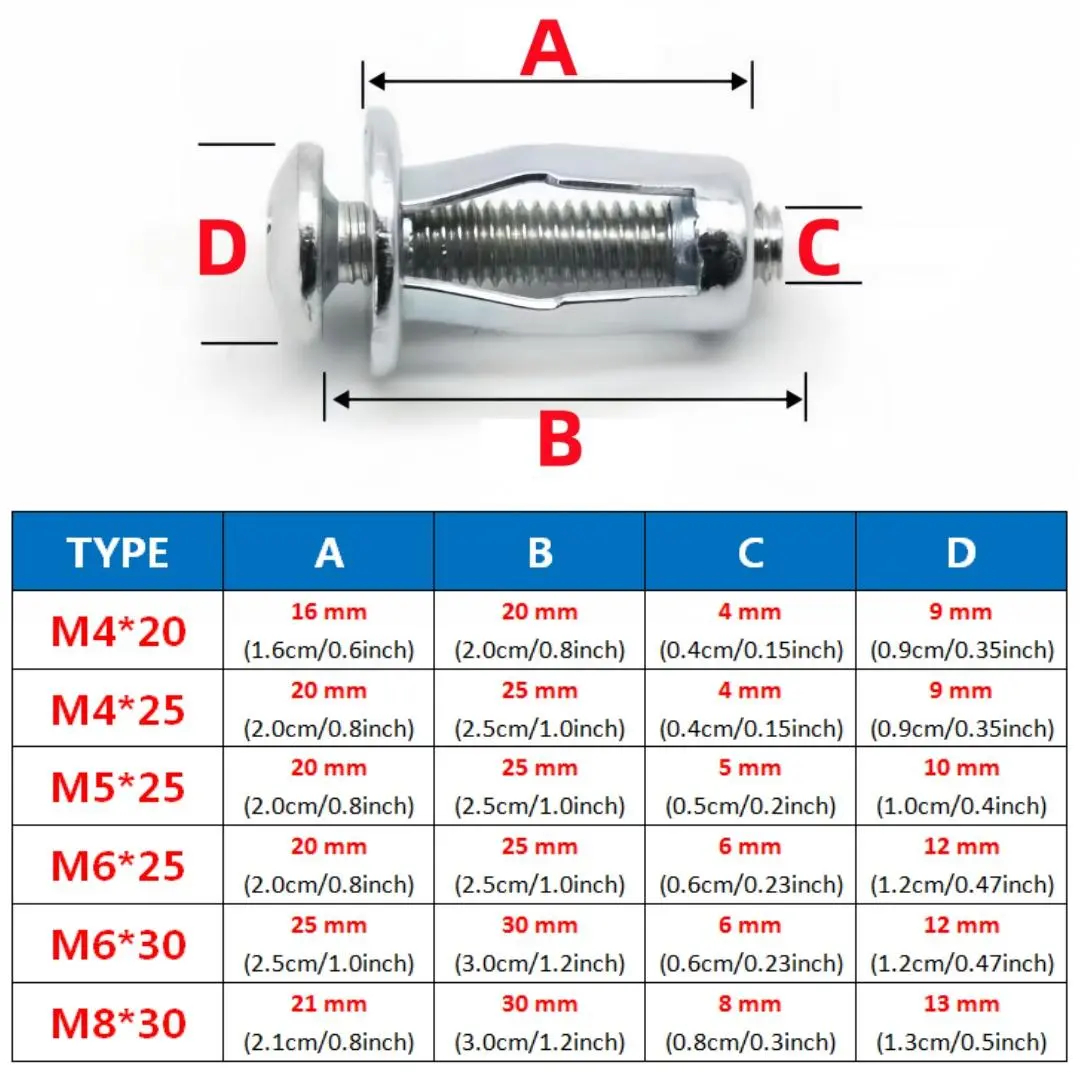 A

D

C

B

| TYPE | A | B | C | D |
|---|---|---|---|---|
| M4*20 | 16 mm (1.6cm/0.6inch) | 20 mm (2.0cm/0.8inch) | 4 mm (0.4cm/0.15inch) | 9 mm (0.9cm/0.35inch) |
| M4*25 | 20 mm (2.0cm/0.8inch) | 25 mm (2.5cm/1.0inch) | 4 mm (0.4cm/0.15inch) | 9 mm (0.9cm/0.35inch) |
| M5*25 | 20 mm (2.0cm/0.8inch) | 25 mm (2.5cm/1.0inch) | 5 mm (0.5cm/0.2inch) | 10 mm (1.0cm/0.4inch) |
| M6*25 | 20 mm (2.0cm/0.8inch) | 25 mm (2.5cm/1.0inch) | 6 mm (0.6cm/0.23inch) | 12 mm (1.2cm/0.47inch) |
| M6*30 | 25 mm (2.5cm/1.0inch) | 30 mm (3.0cm/1.2inch) | 6 mm (0.6cm/0.23inch) | 12 mm (1.2cm/0.47inch) |
| M8*30 | 21 mm (2.1cm/0.8inch) | 30 mm (3.0cm/1.2inch) | 8 mm (0.8cm/0.3inch) | 13 mm (1.3cm/0.5inch) |