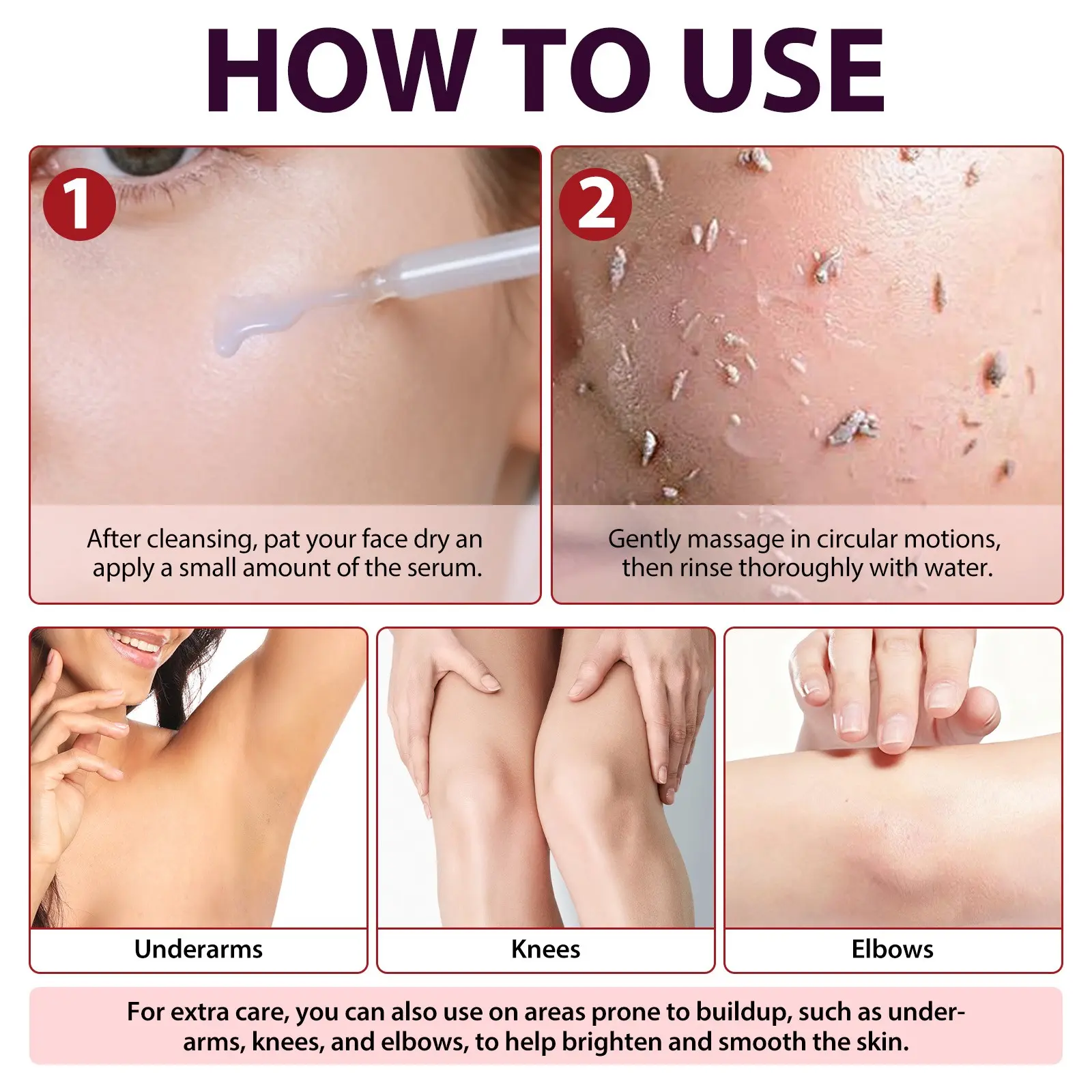 HOW TO USE

1

After cleansing, pat your face dry an apply a small amount of the serum.

2

Gently massage in circular motions, then rinse thoroughly with water.

Underarms

Knees

Elbows

For extra care, you can also use on areas prone to buildup, such as underarms, knees, and elbows, to help brighten and smooth the skin.