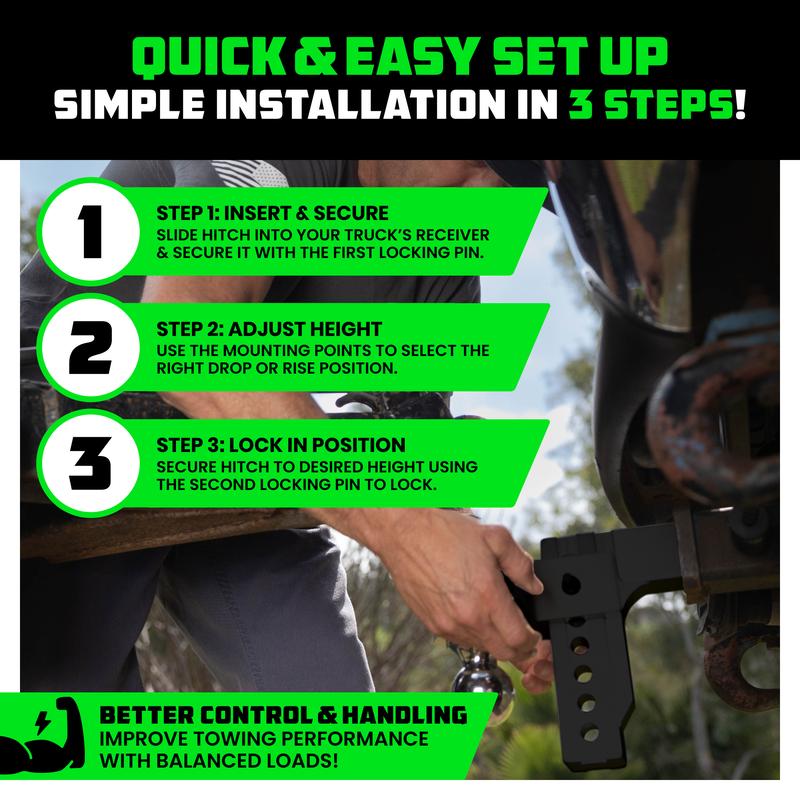 QUICK & EASY SET UP
SIMPLE INSTALLATION IN 3 STEPS!

1
STEP 1: INSERT & SECURE
SLIDE HITCH INTO YOUR TRUCK'S RECEIVER & SECURE IT WITH THE FIRST LOCKING PIN.

2
STEP 2: ADJUST HEIGHT
USE THE MOUNTING POINTS TO SELECT THE RIGHT DROP OR RISE POSITION.

3
STEP 3: LOCK IN POSITION
SECURE HITCH TO DESIRED HEIGHT USING THE SECOND LOCKING PIN TO LOCK.

BETTER CONTROL & HANDLING
IMPROVE TOWING PERFORMANCE WITH BALANCED LOADS!