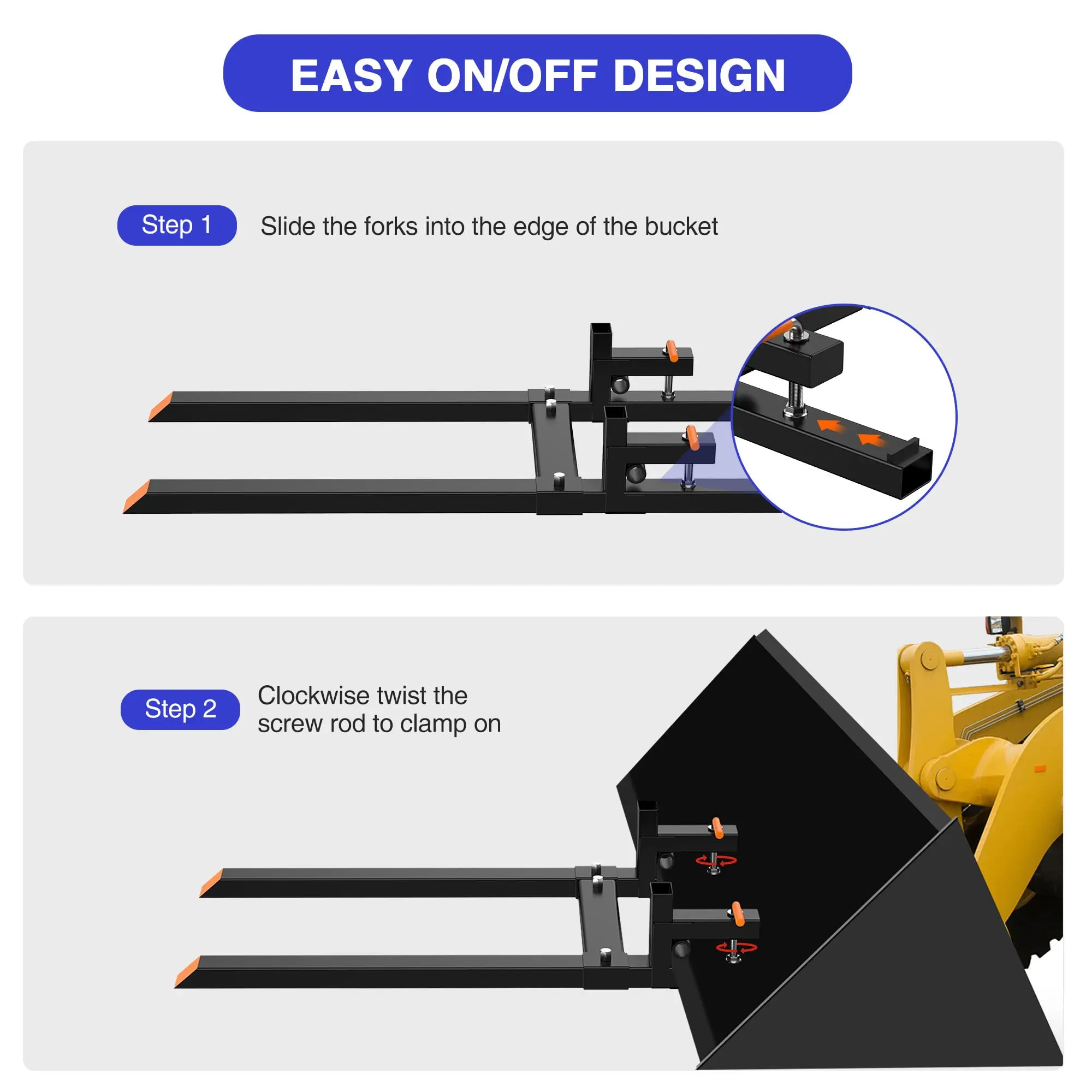 EASY ON/OFF DESIGN

Step 1

Slide the forks into the edge of the bucket

Step 2

Clockwise twist the screw rod to clamp on