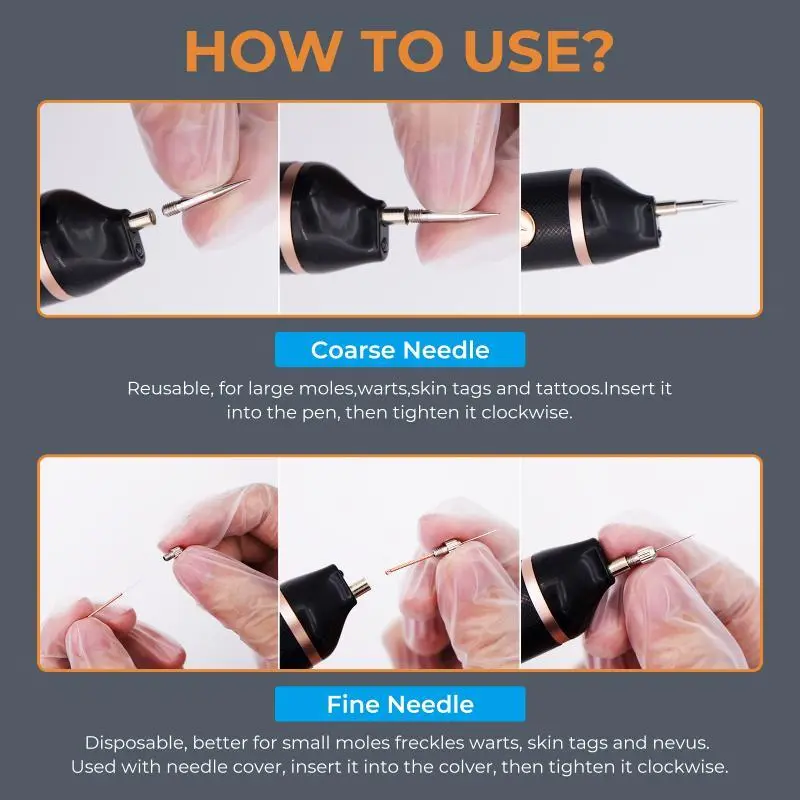 HOW TO USE?

Coarse Needle

Reusable, for large moles,warts,skin tags and tattoos.Insert it into the pen, then tighten it clockwise.

Fine Needle

Disposable, better for small moles freckles warts, skin tags and nevus. Used with needle cover, insert it into the colver, then tighten it clockwise.