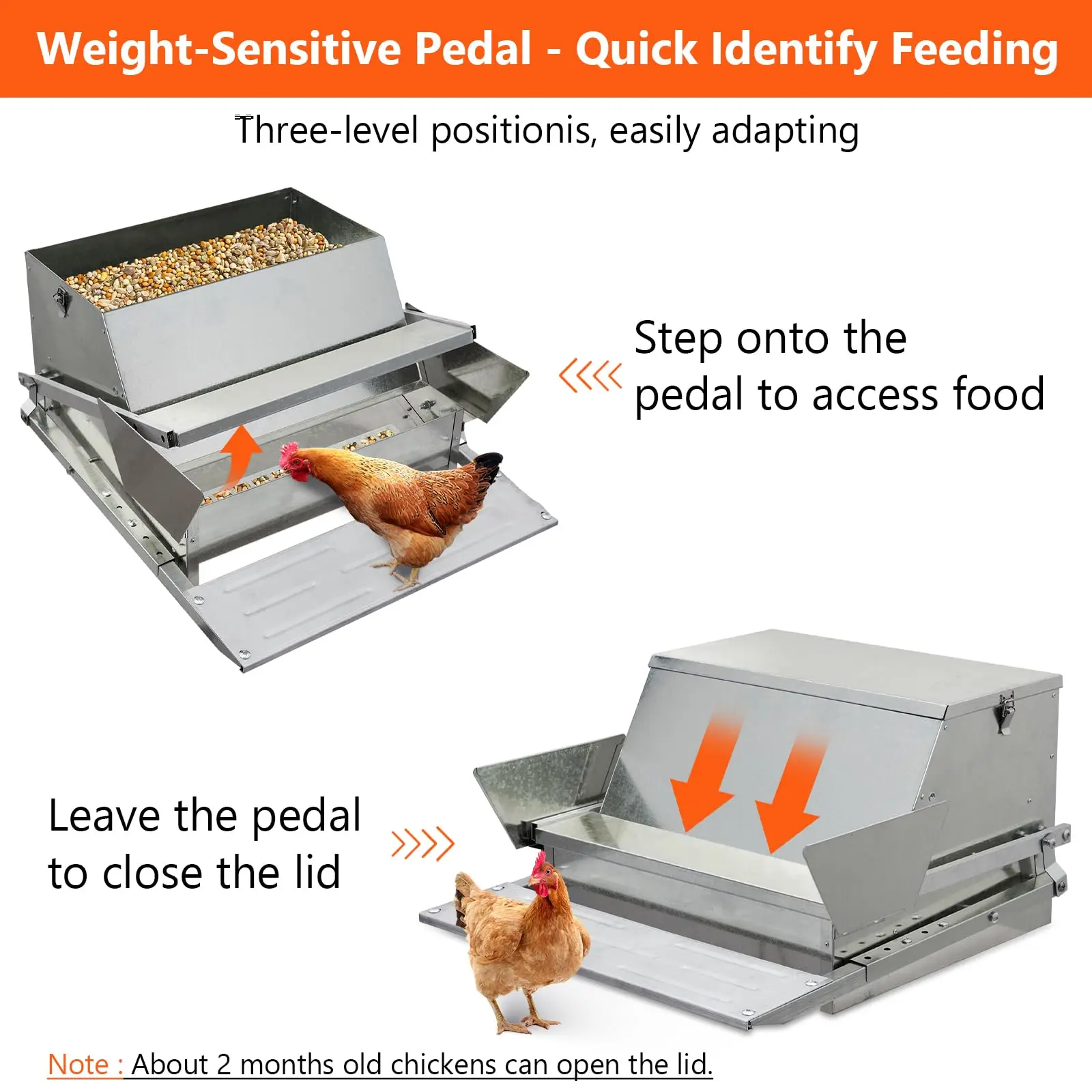 Weight-Sensitive Pedal - Quick Identify Feeding

Three-level positionis, easily adapting

Step onto the pedal to access food

Leave the pedal to close the lid

Note : About 2 months old chickens can open the lid.