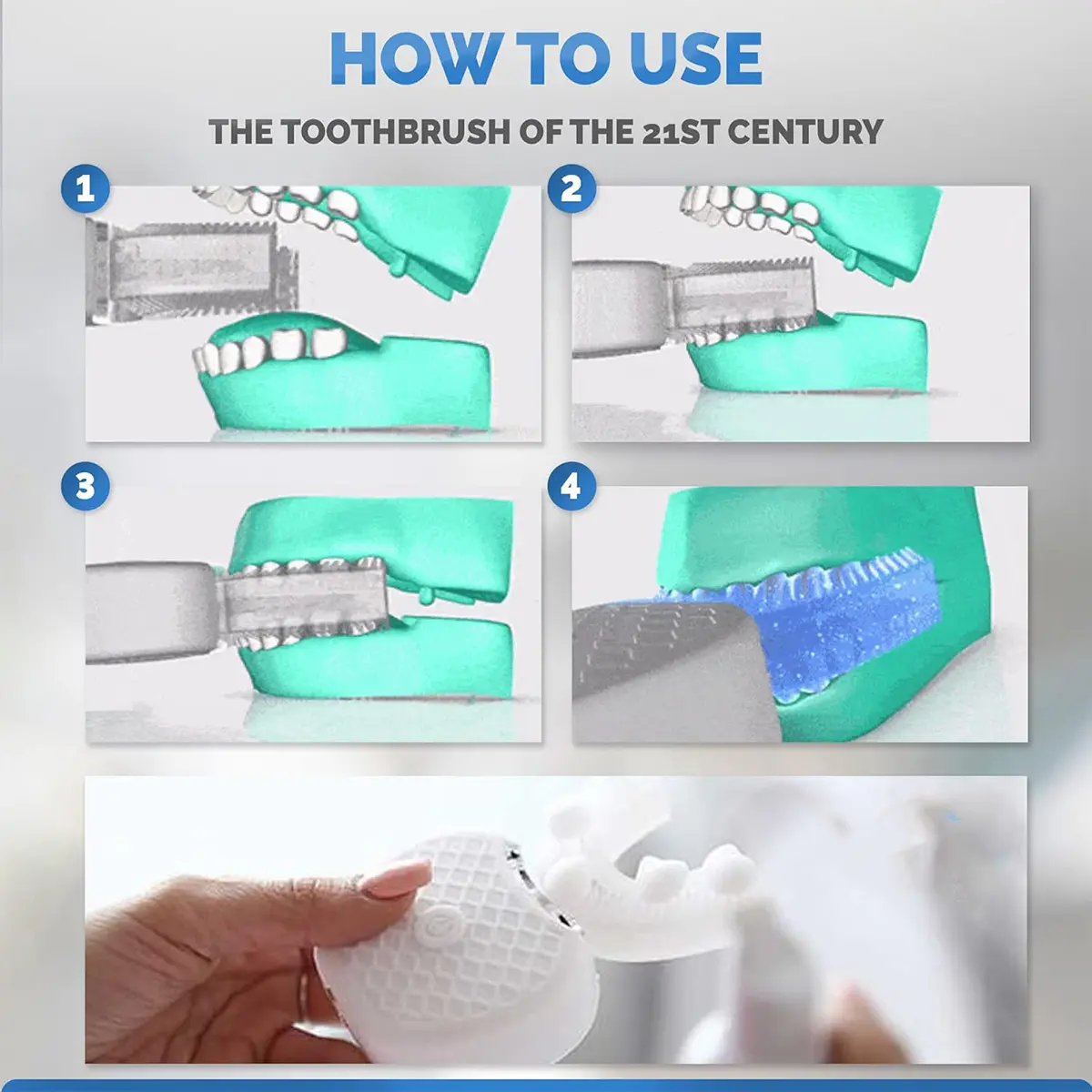 HOW TO USE

THE TOOTHBRUSH OF THE 21ST CENTURY

1

2

3

4