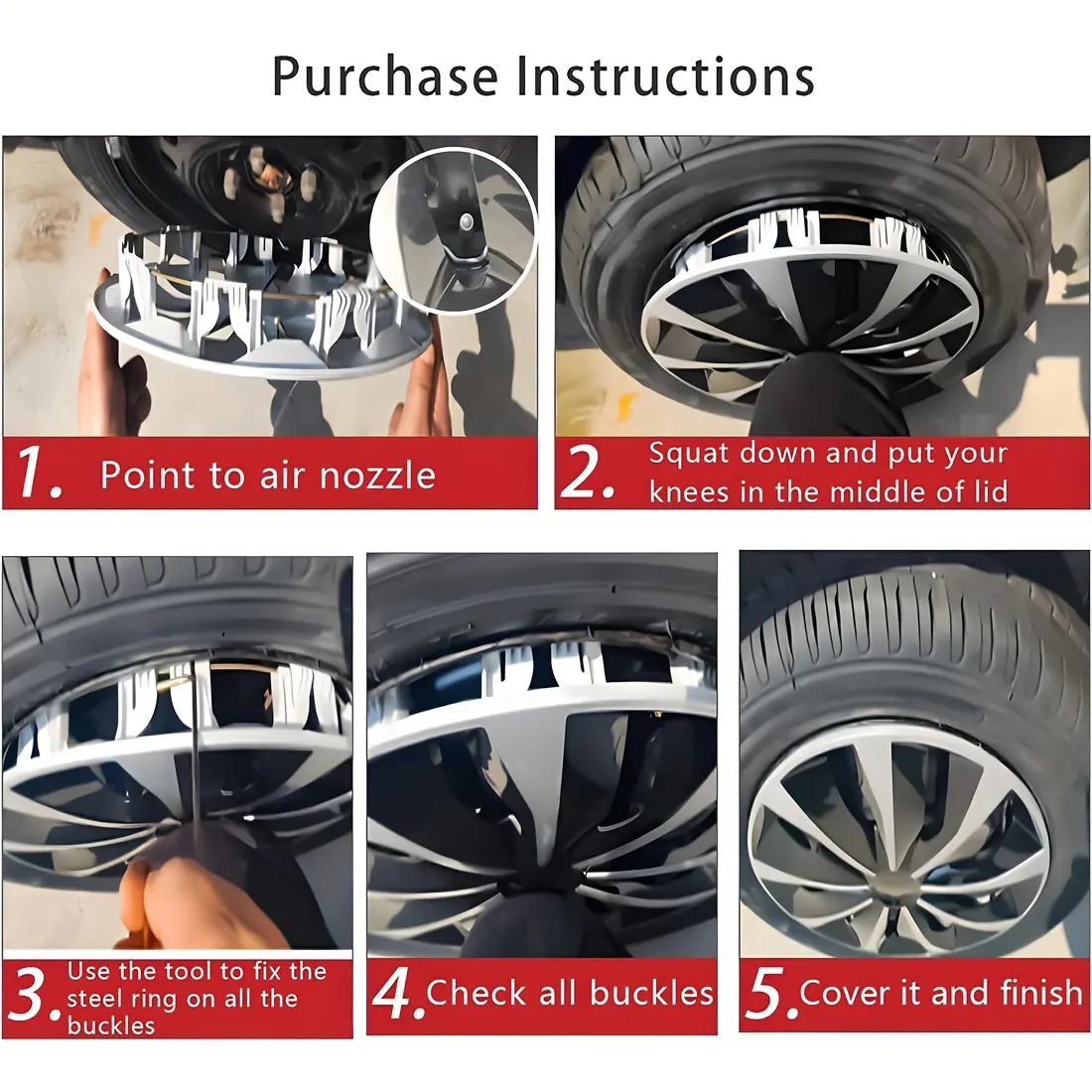 Purchase Instructions

1. Point to air nozzle

2. Squat down and put your knees in the middle of lid

3. Use the tool to fix the steel ring on all the buckles

4. Check all buckles

5. Cover it and finish