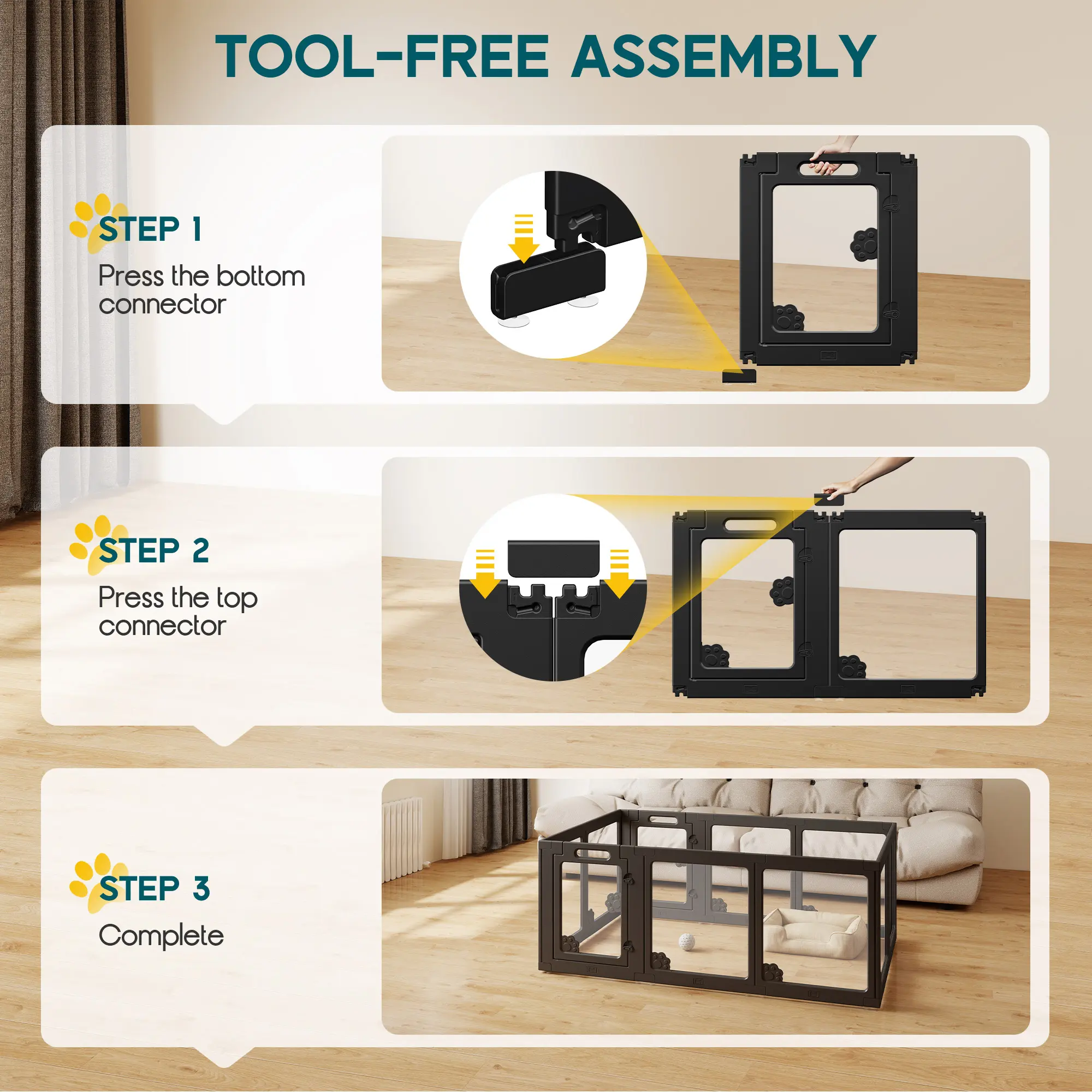 TOOL-FREE ASSEMBLY

STEP 1

Press the bottom connector

STEP 2

Press the top connector

STEP 3

Complete